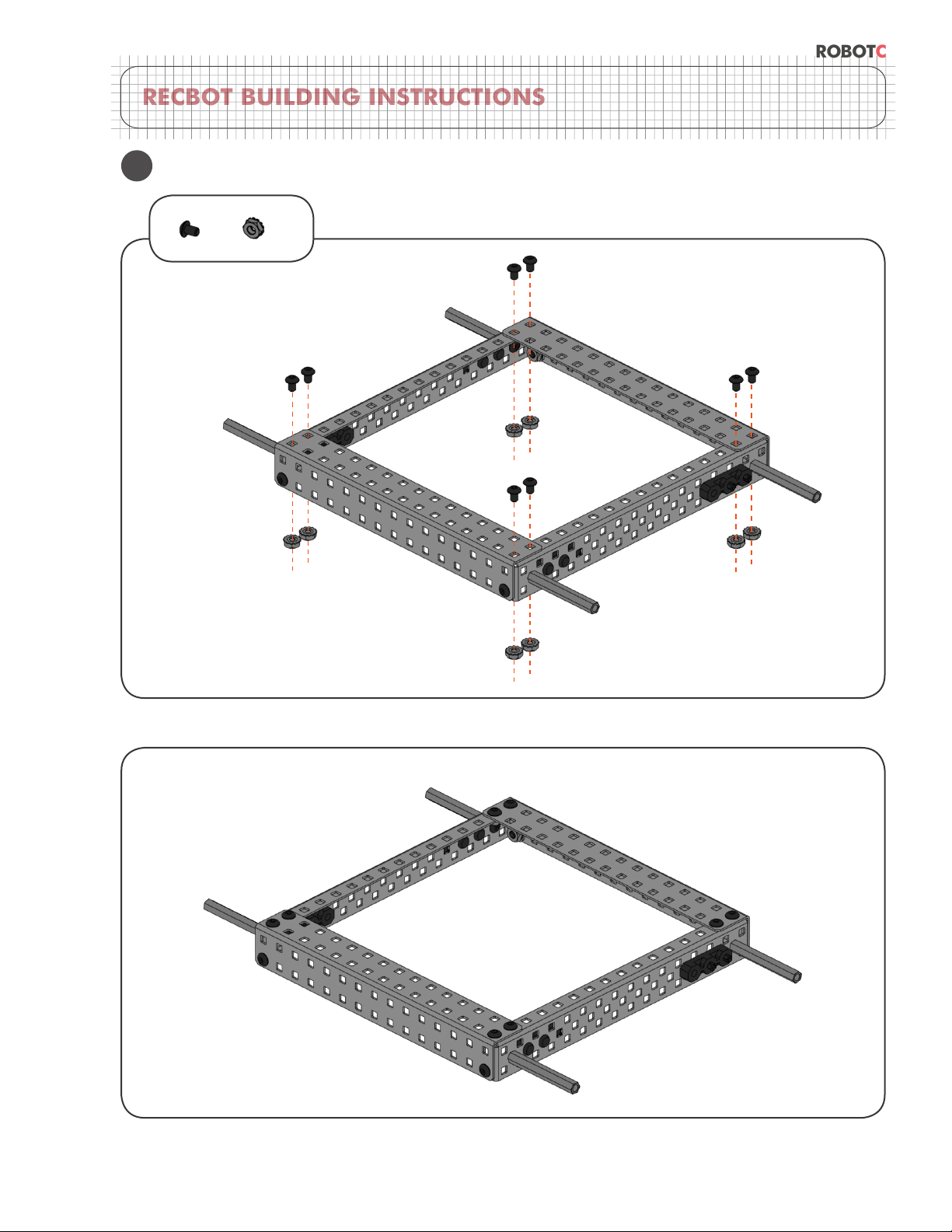 ROBOTC

RECBOT BUILDING INSTRUCTIONS