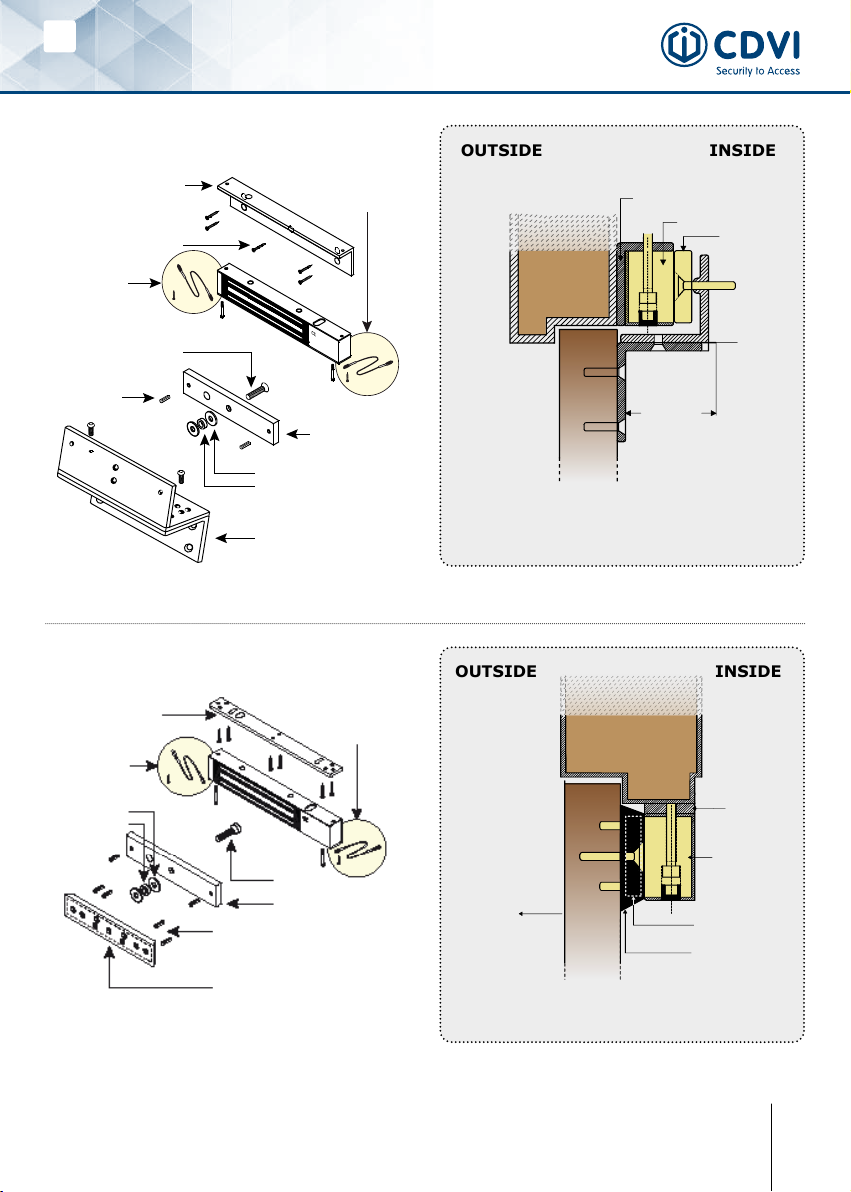 CDVI
Security to Access

OUTSIDE INSIDE

OUTSIDE INSIDE