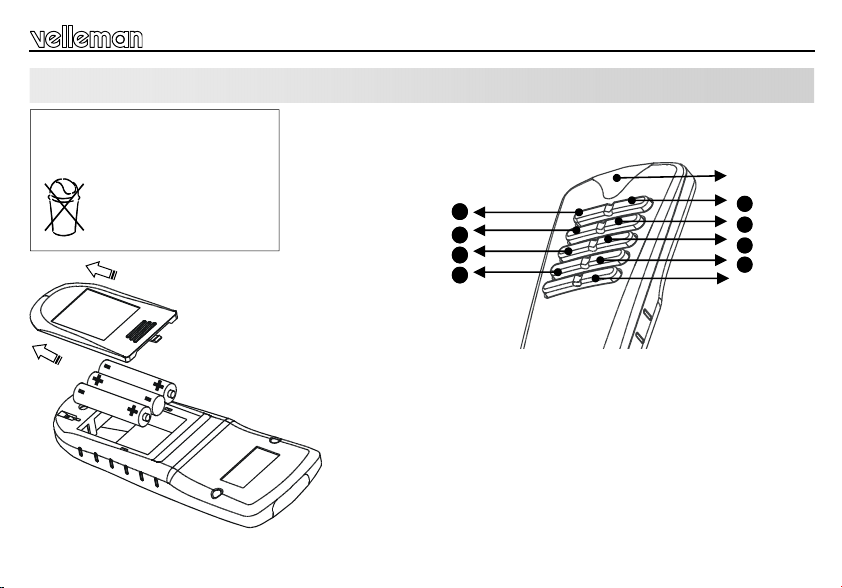 velleman