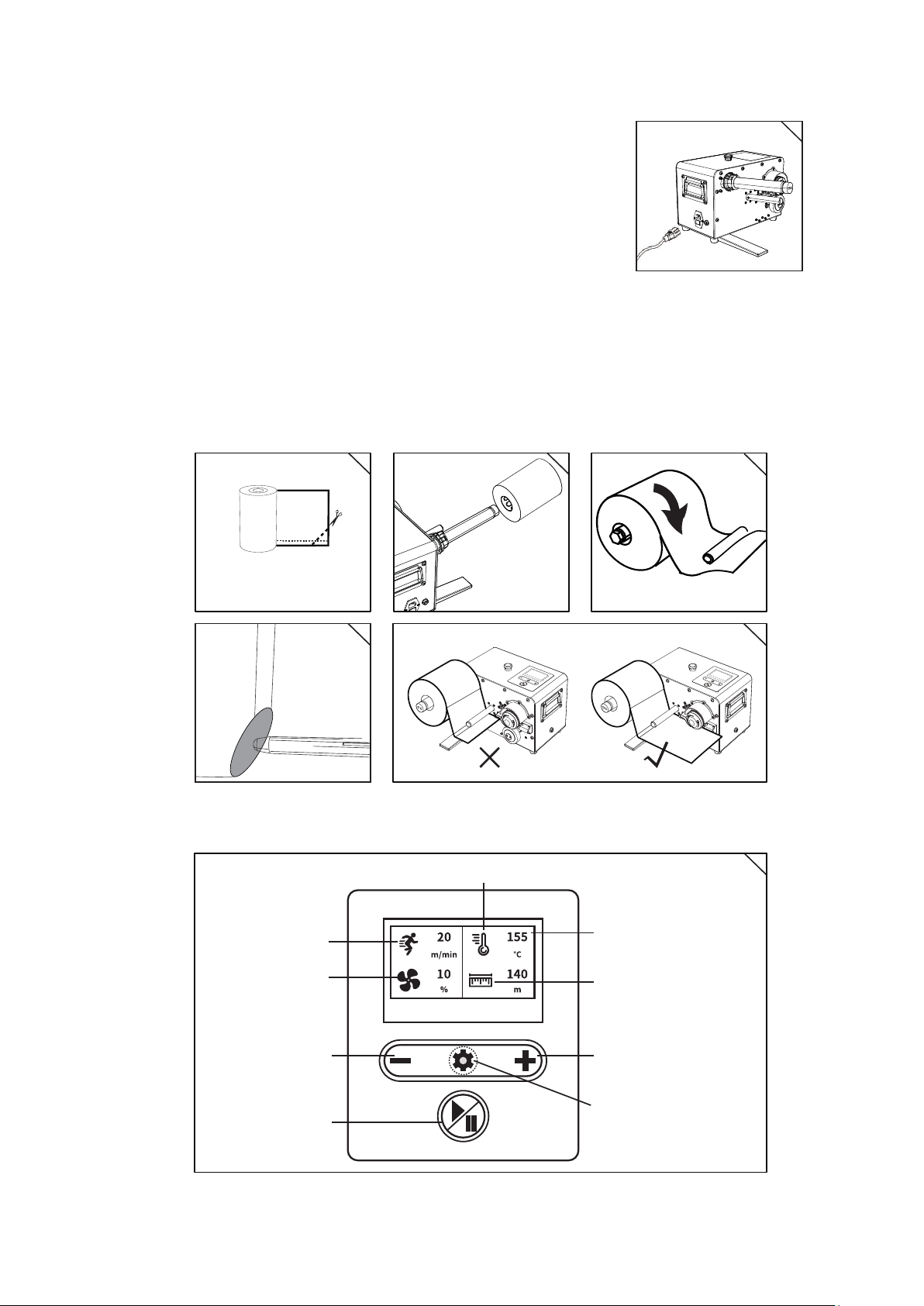 20
m/min

155
°C

10
%

140
m