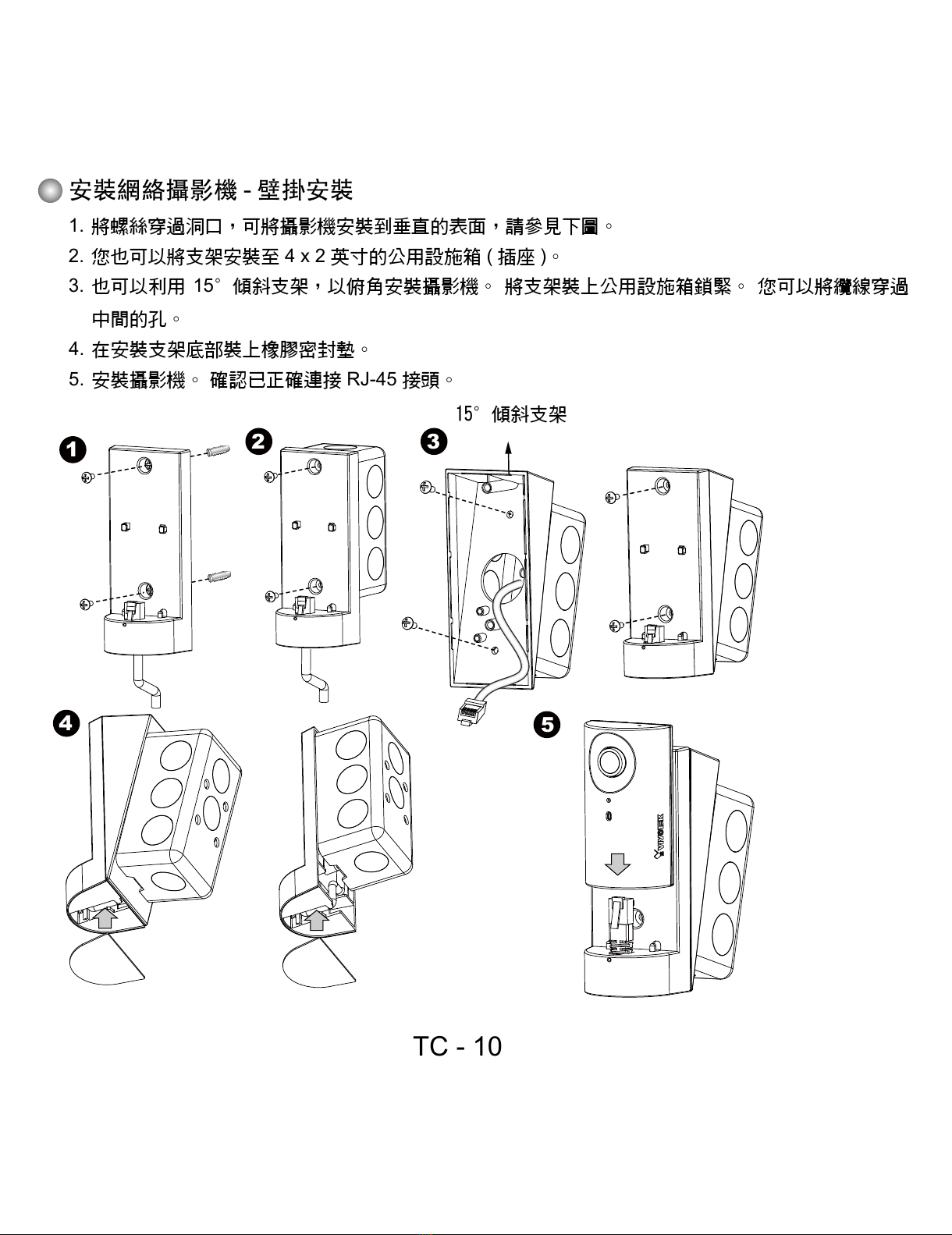 安裝網絡攝影機 - 壁掛安裝

1. 將螺絲穿過洞口，可將攝影機安裝到垂直的表面，請參見下圖。
2. 您也可以將支架安裝至 4 x 2 英寸的公用設施箱 ( 插座 )。
3. 也可以利用 15° 傾斜支架，以俯角安裝攝影機。 將支架裝上公用設施箱鎖緊。 您可以將纜線穿過中間的孔。
4. 在安裝支架底部裝上橡膠密封墊。
5. 安裝攝影機。 確認已正確連接 RJ-45 接頭。

15° 傾斜支架

1

2

3

4

5

VIVOTEK

TC - 10