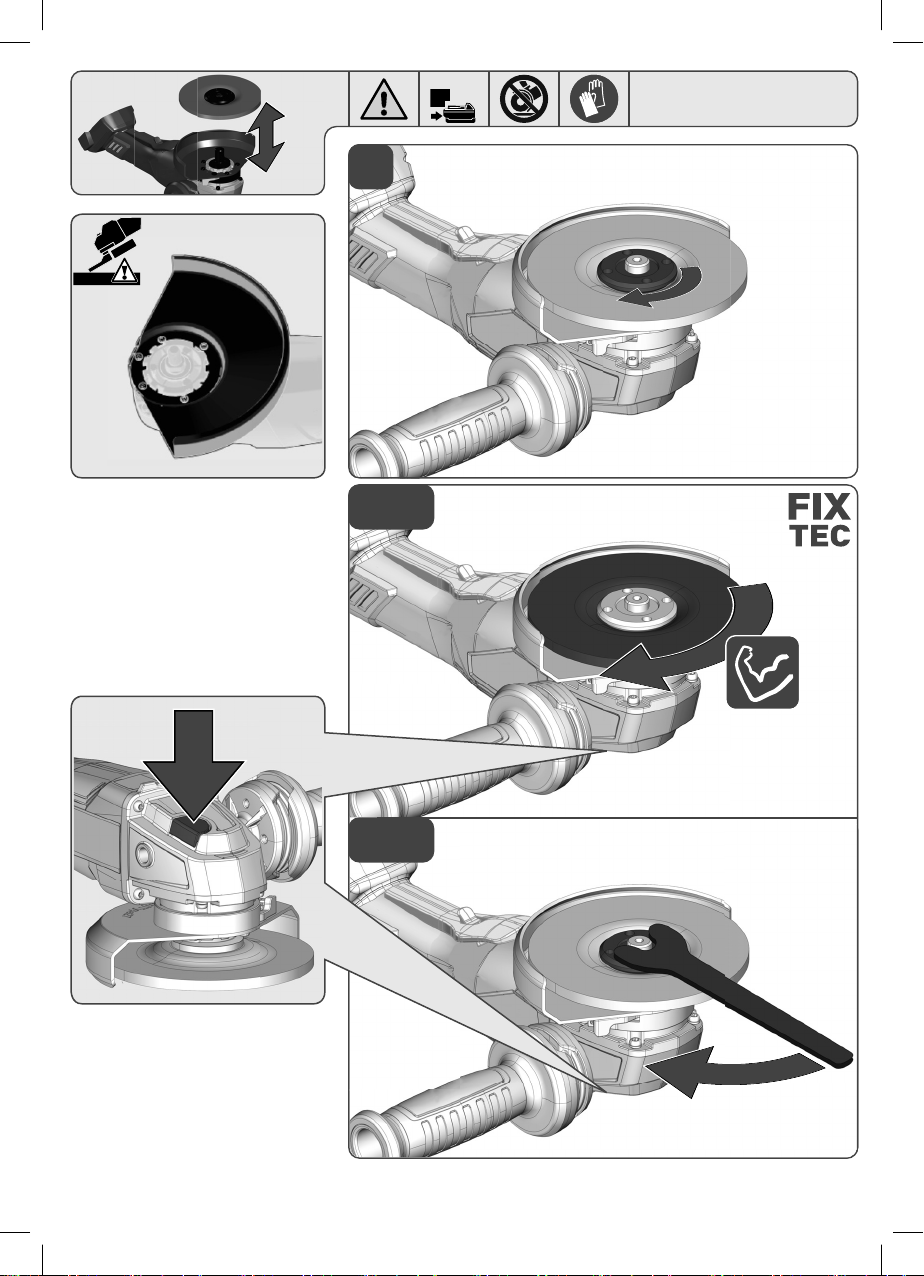 FIX
TEC