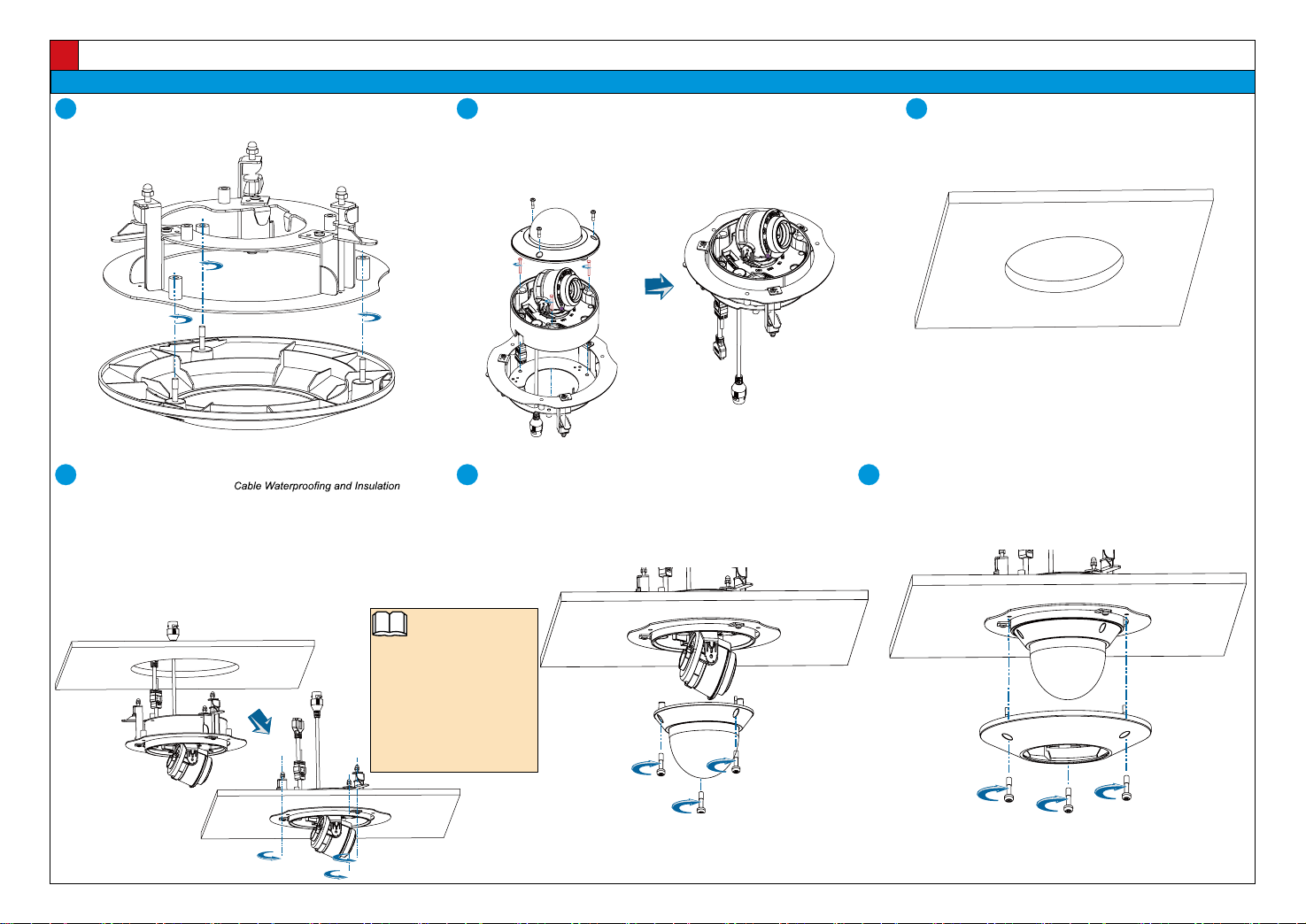 Cable Waterproofing and Insulation