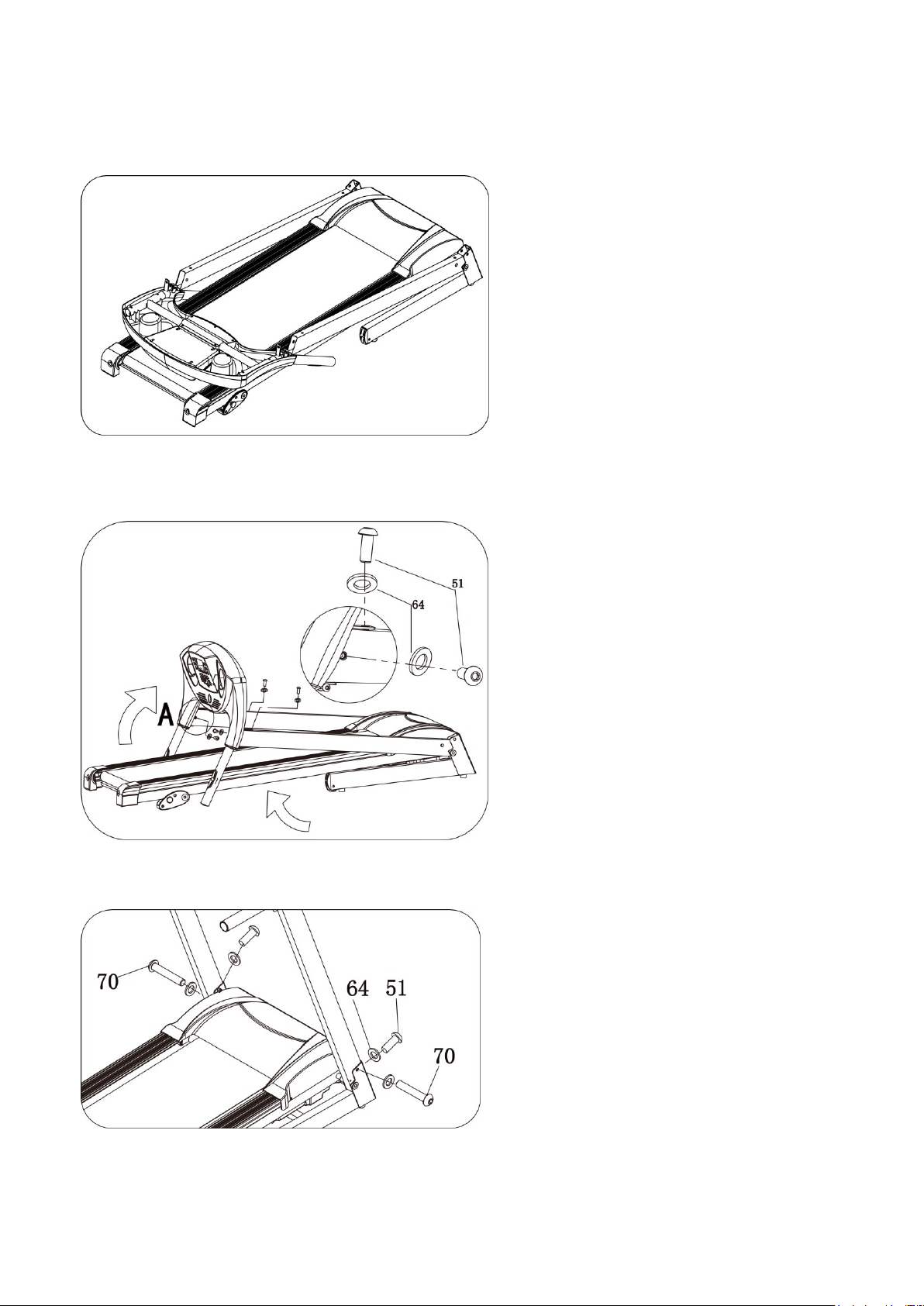 51

64

A

70

64 51

70