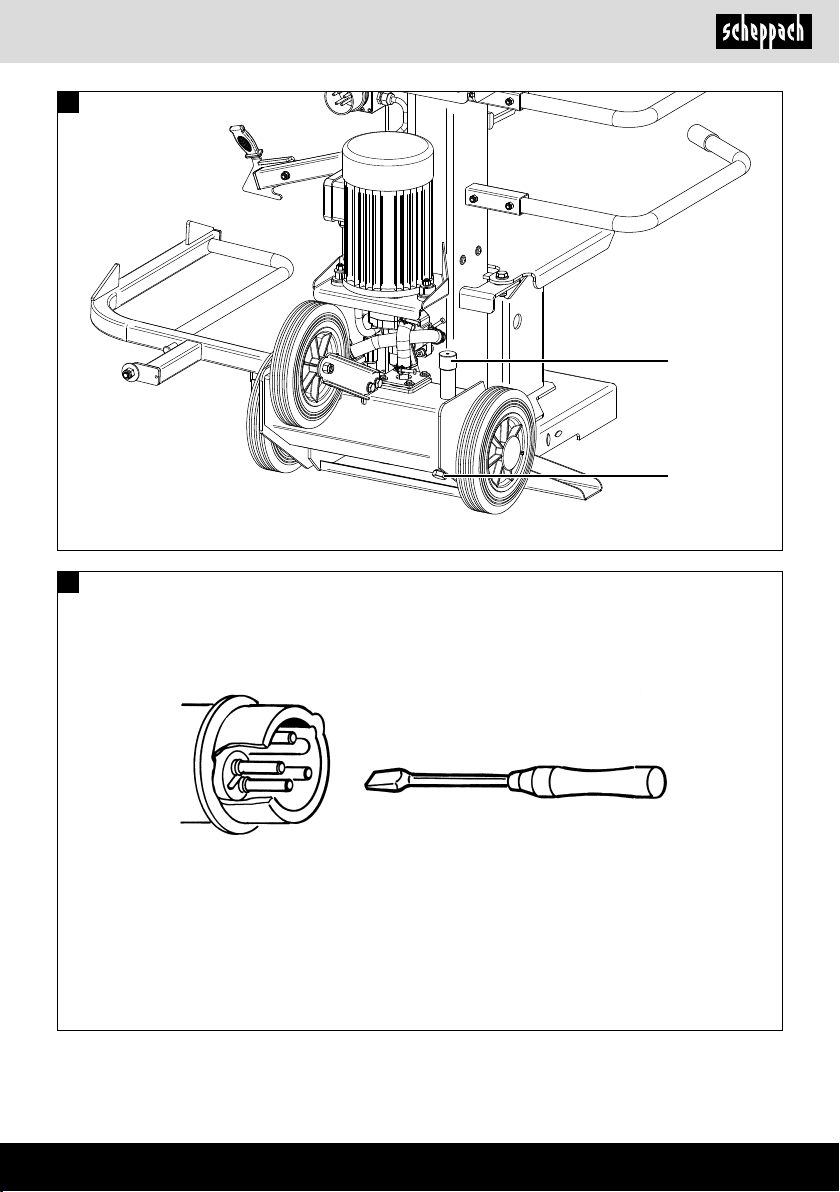 scheppach