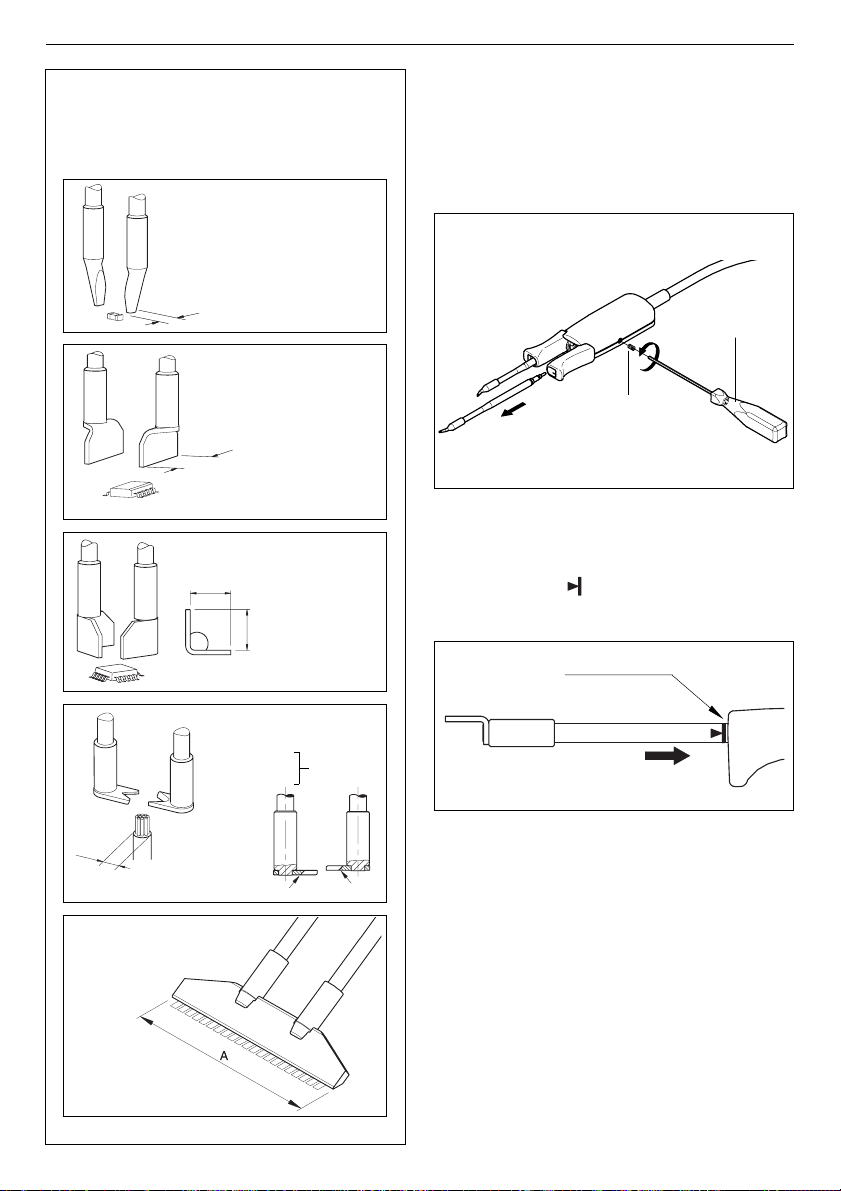 A