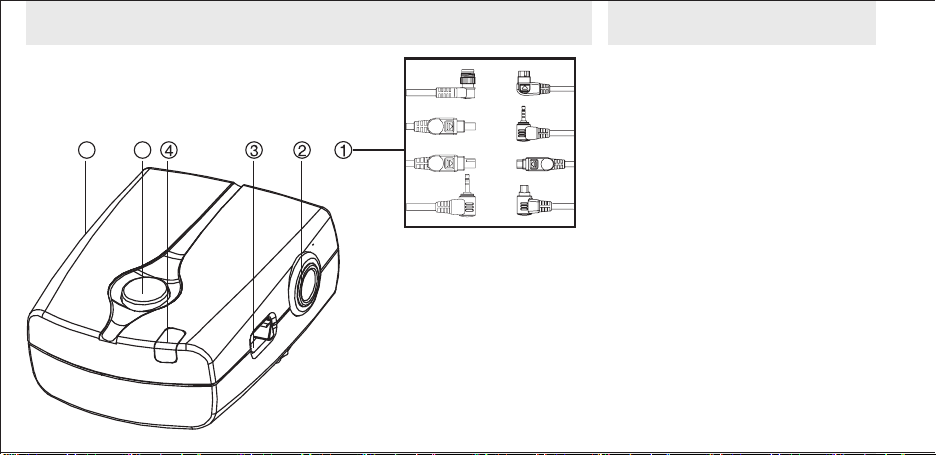 ④ ③ ② ①