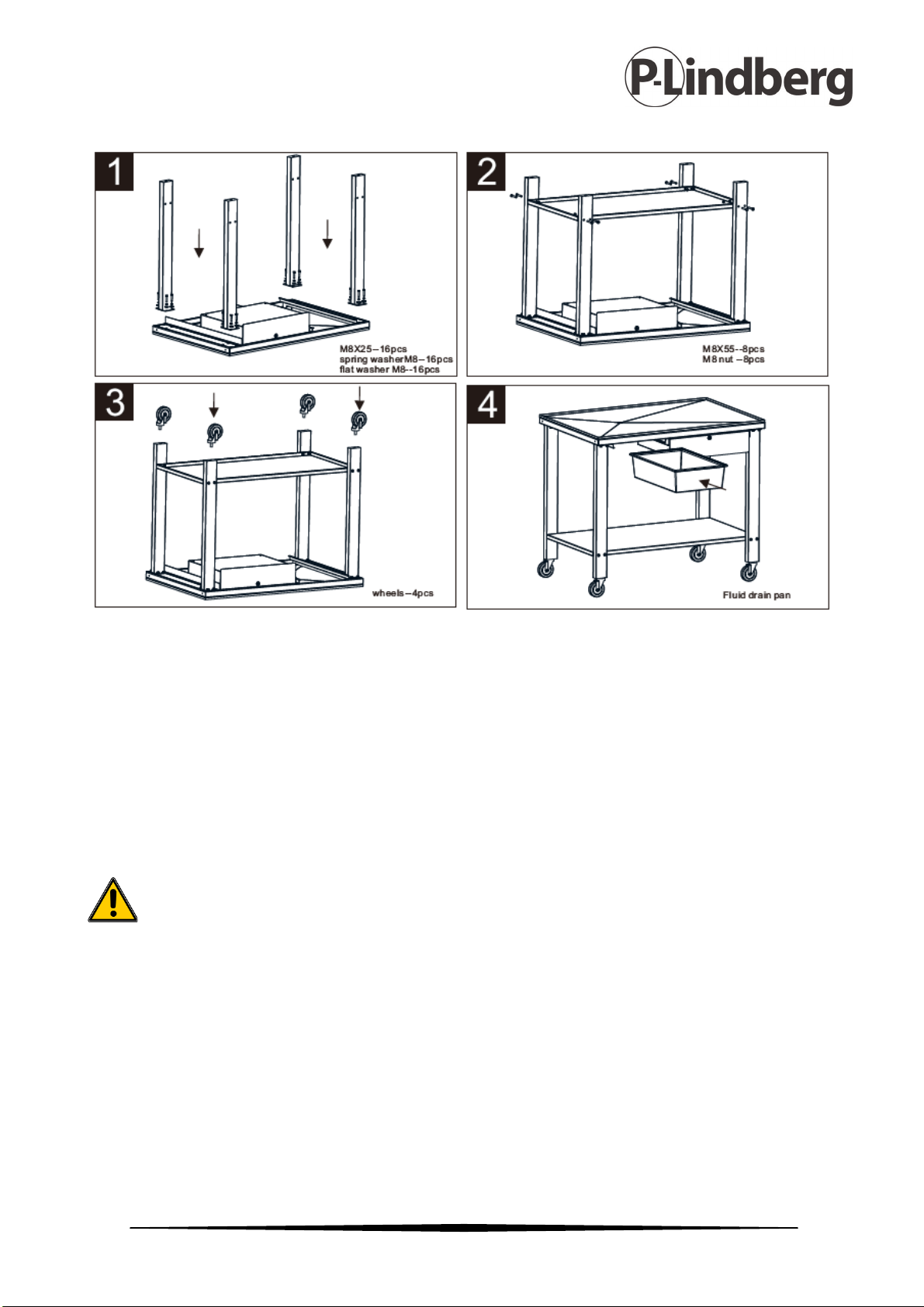 P-Lindberg

1

M8X25--16pcs
spring washerM8--16pcs
flat washer M8--16pcs

2

M8X55--8pcs
M8 nut --8pcs

3

wheels--4pcs

4

Fluid drain pan