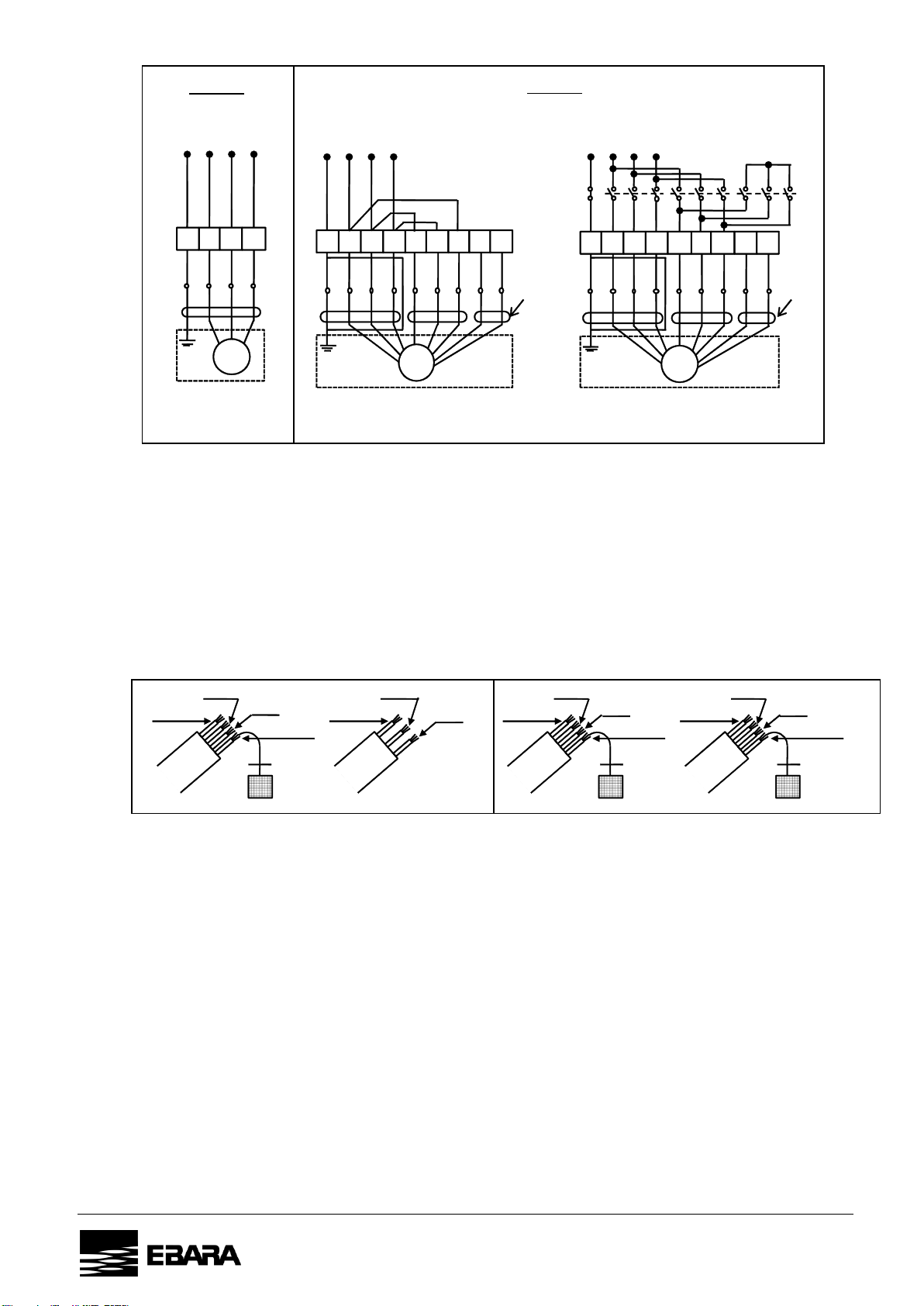 EBARA