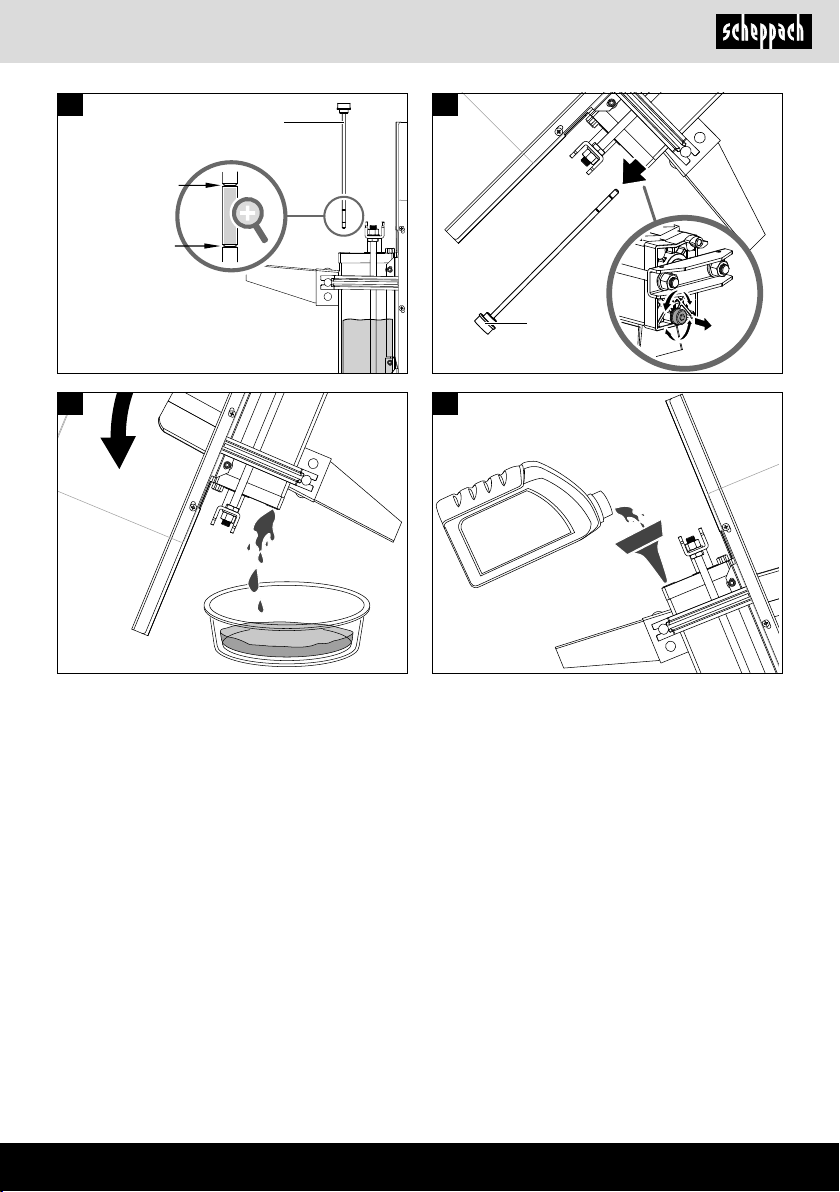 scheppach