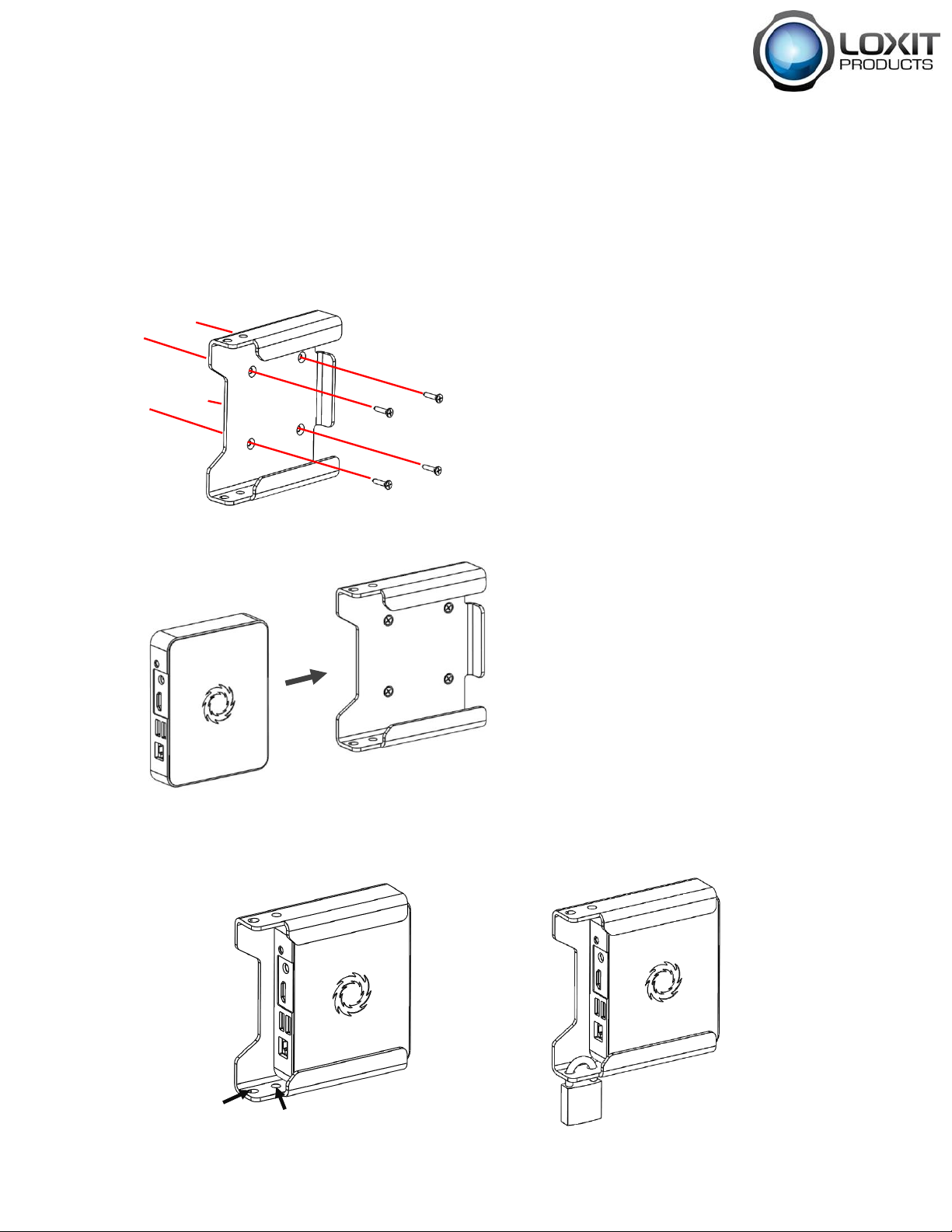 LOXIT PRODUCTS