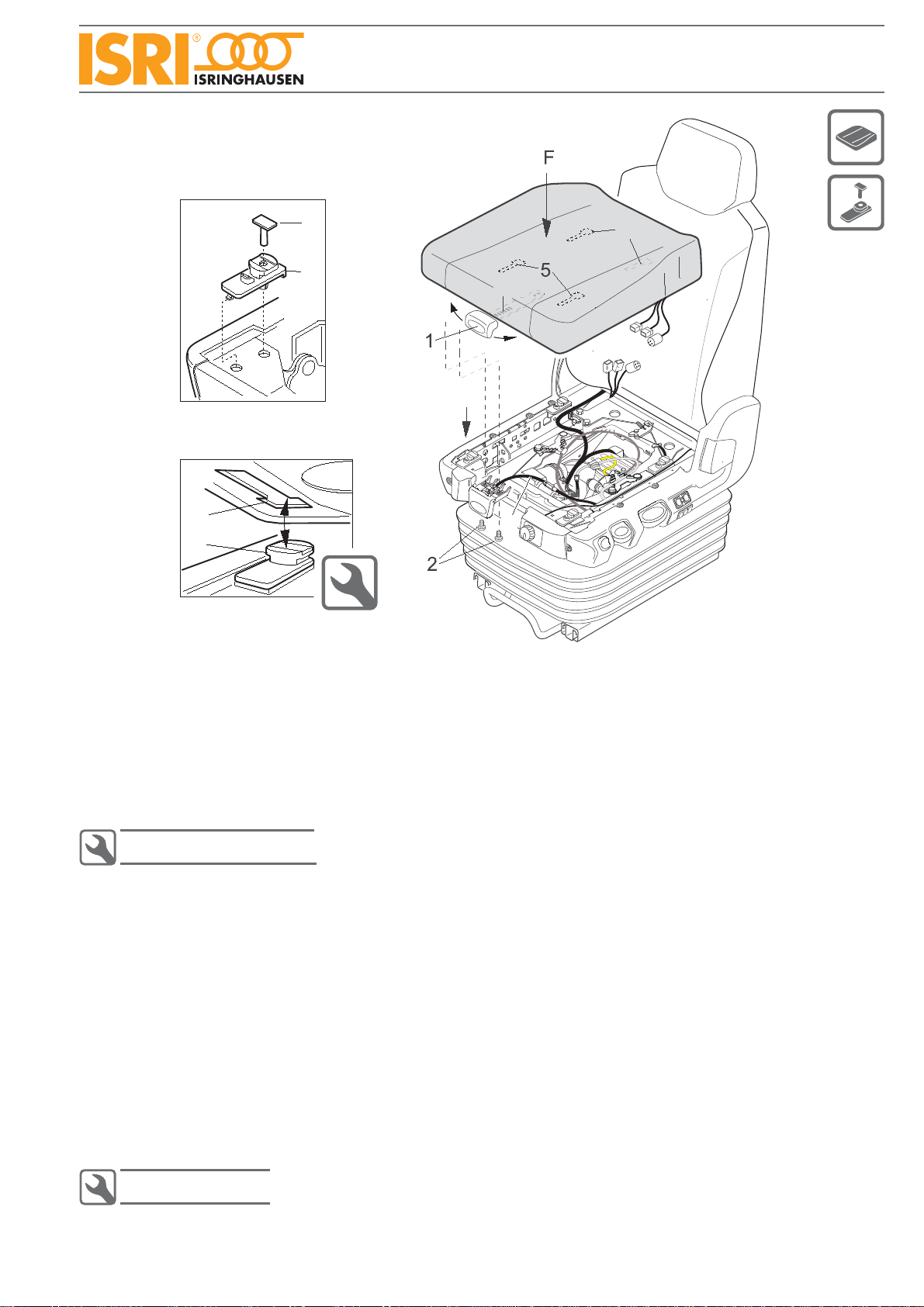 ISRI® ISRINGHAUSEN

F

5

1

2