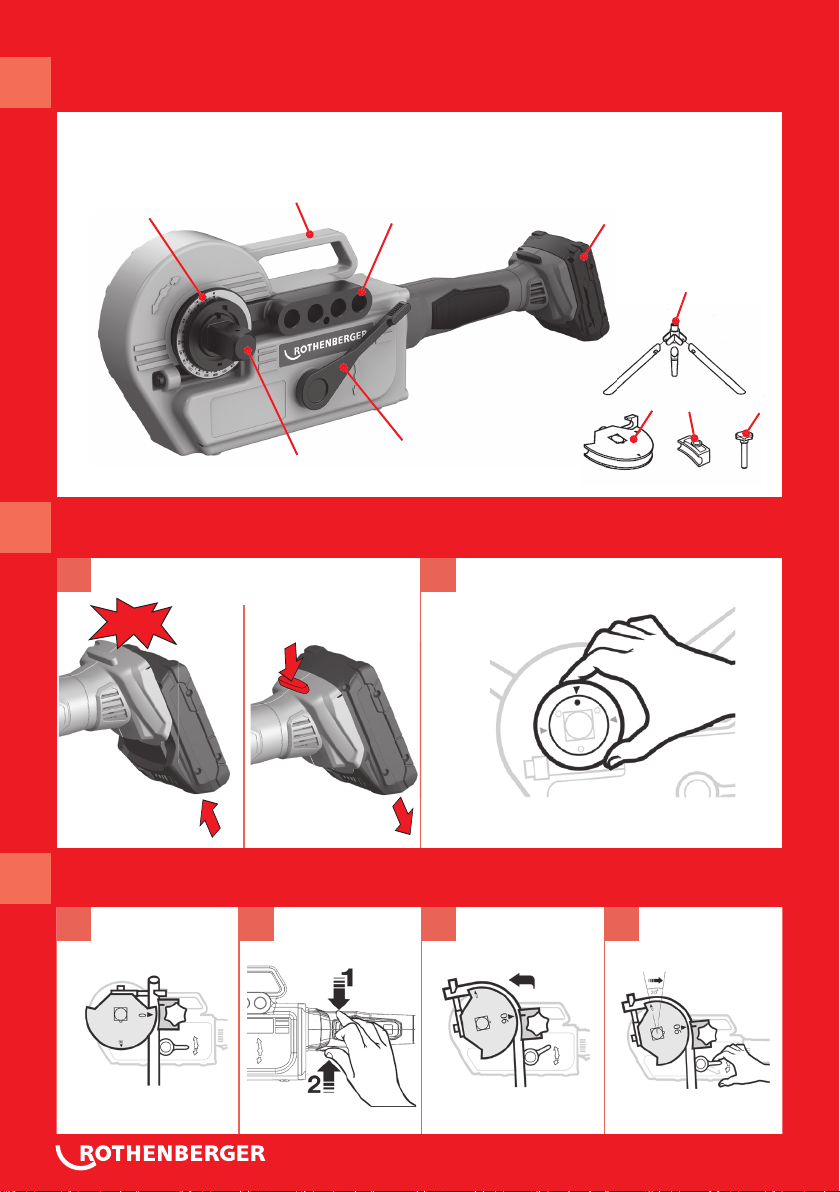 ROTHENBERGER

1

2

ROTHENBERGER