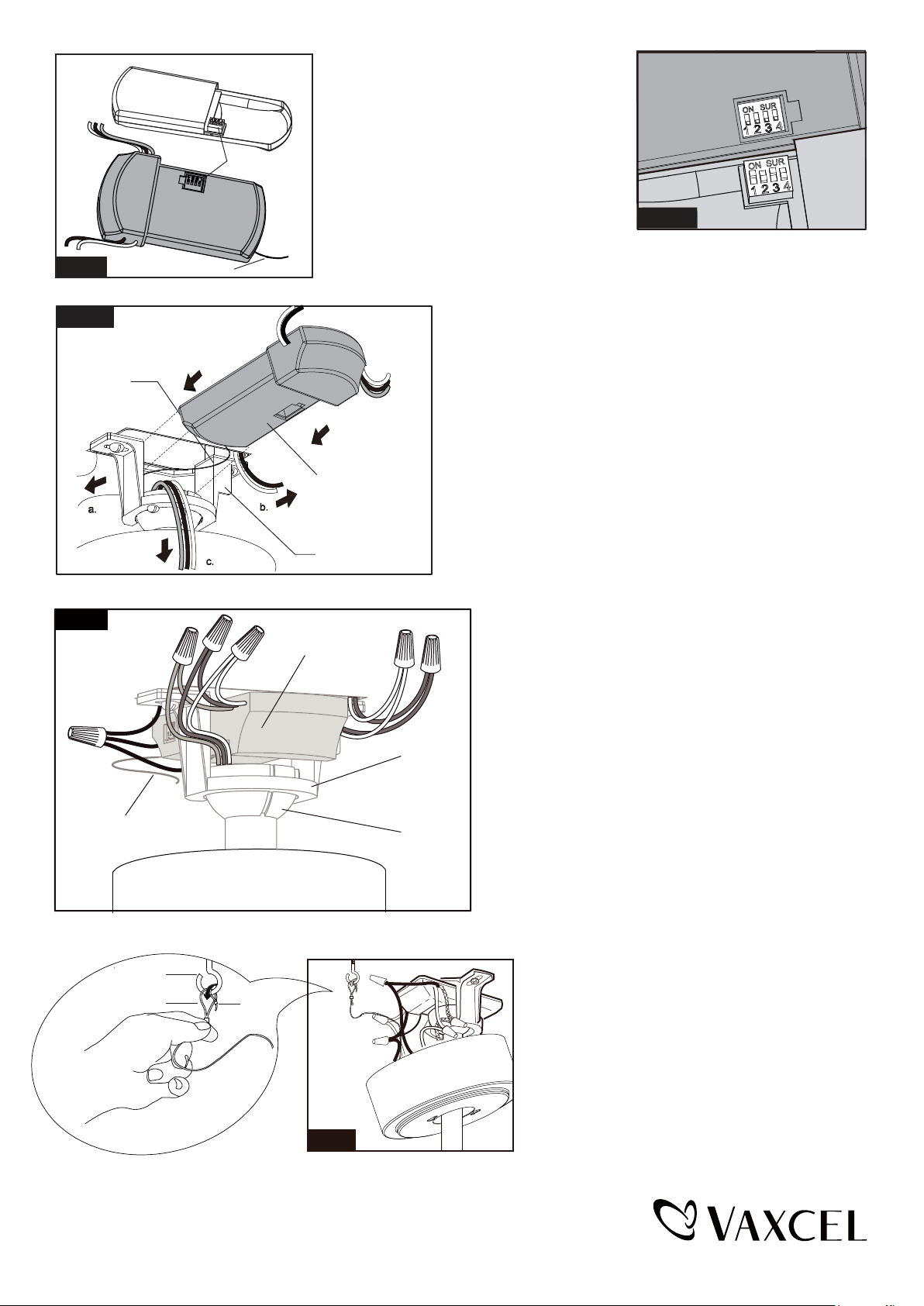 ON SUR
1 2 3 4

ON SUR
1 2 3 4

a.

b.

c.

VAXCEL