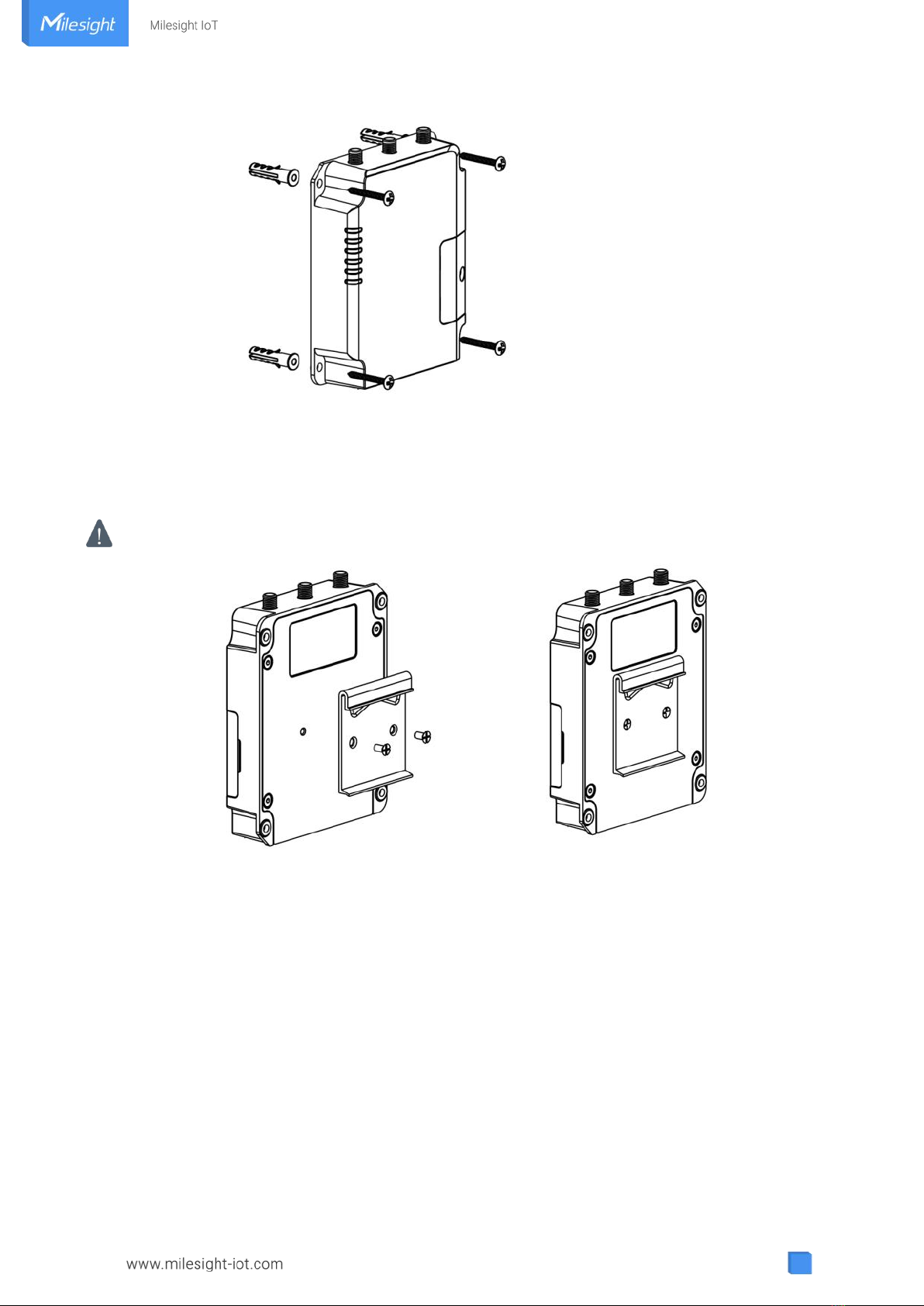 Milesight

Milesight IoT

www.milesight-iot.com