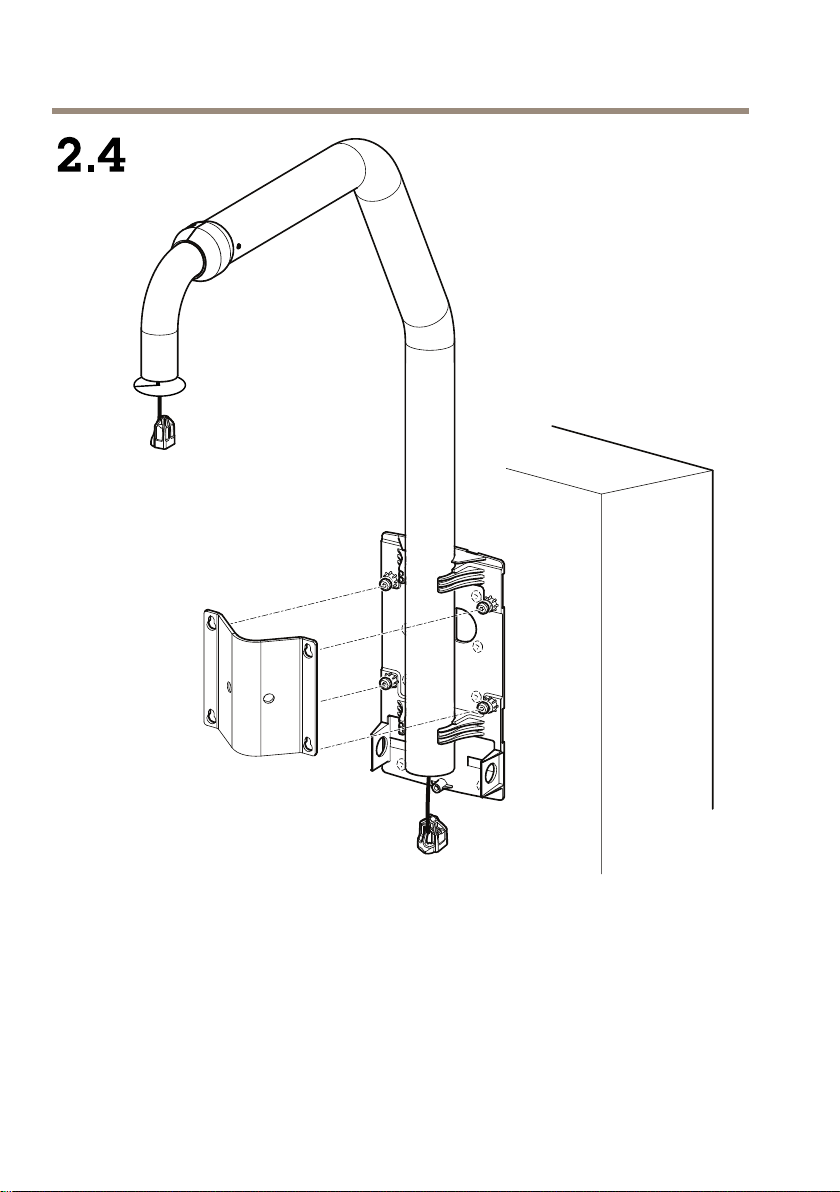 2.4