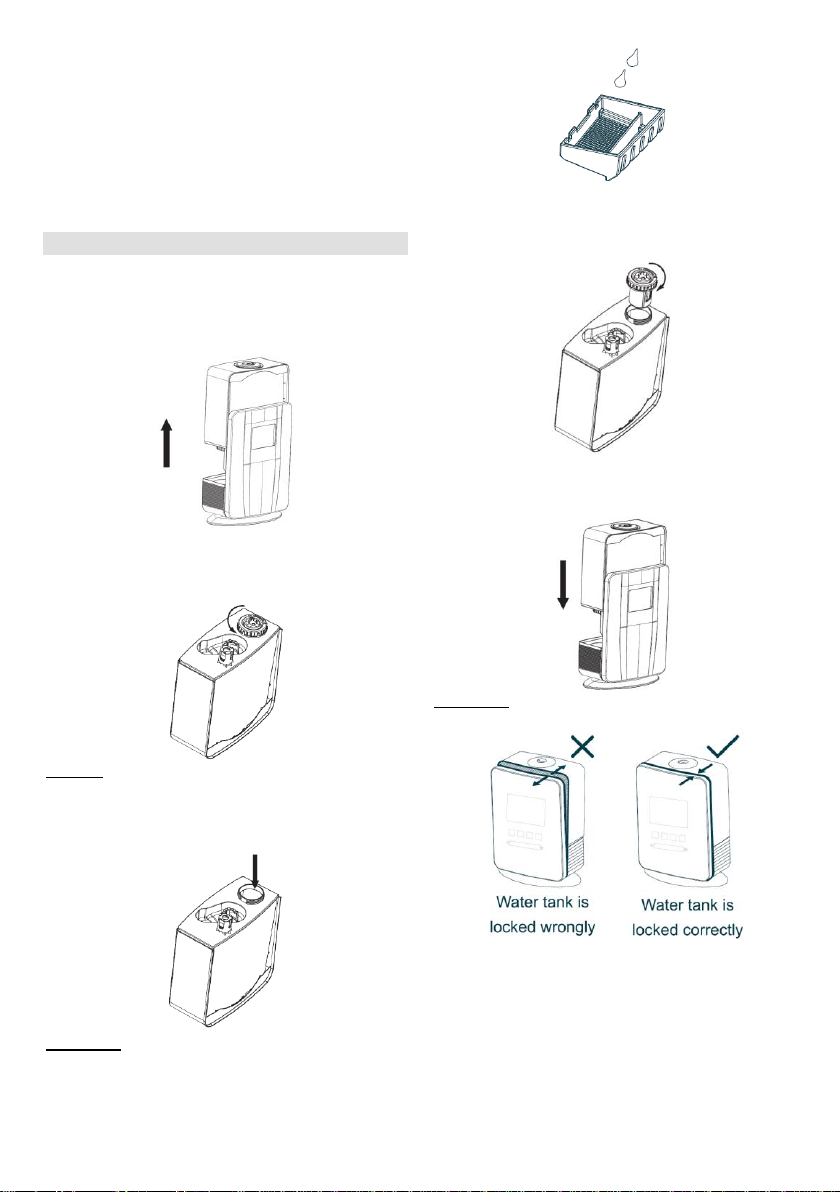 Water tank is locked wrongly

Water tank is locked correctly