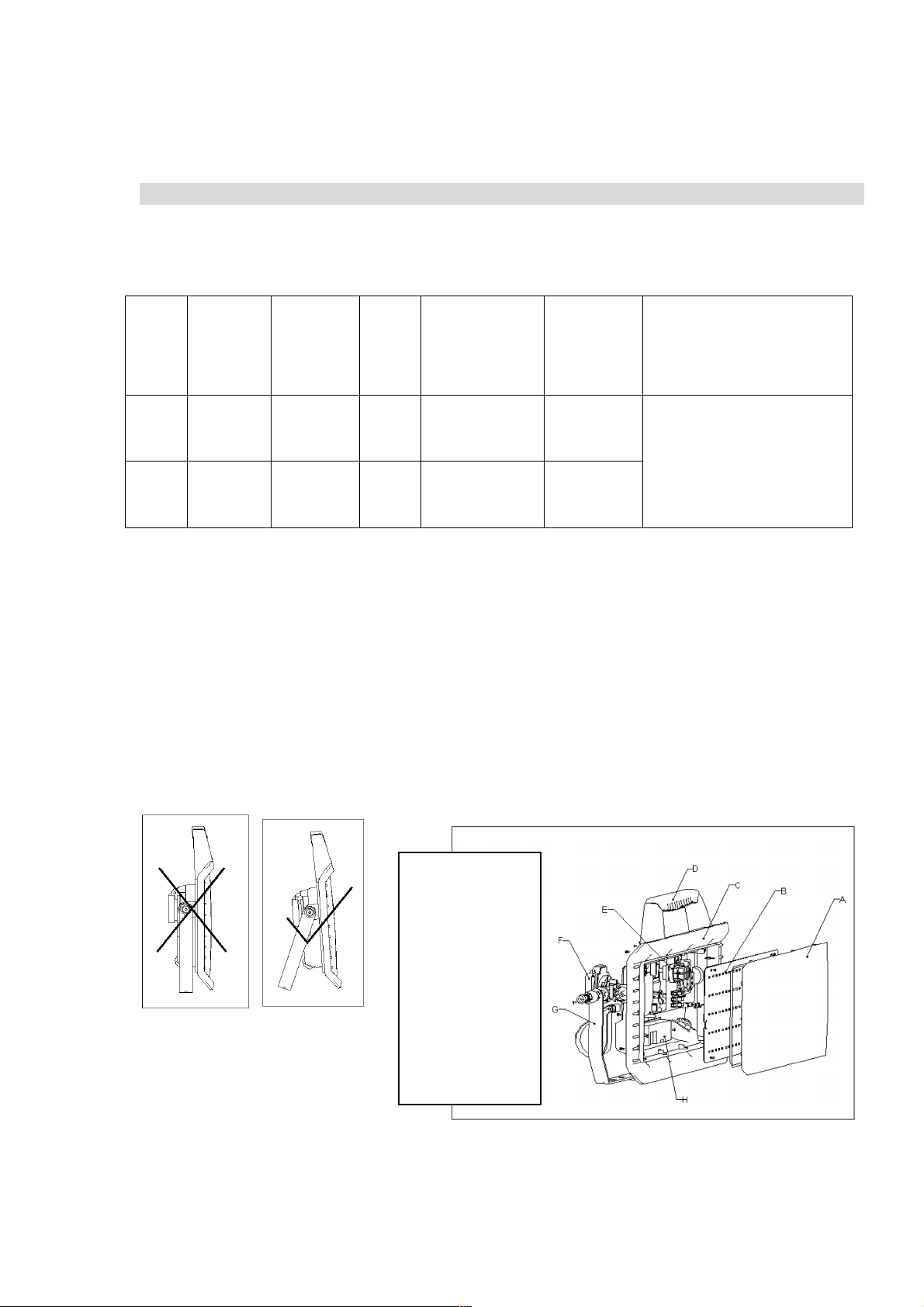 D

C

B

A

E

F

G

H