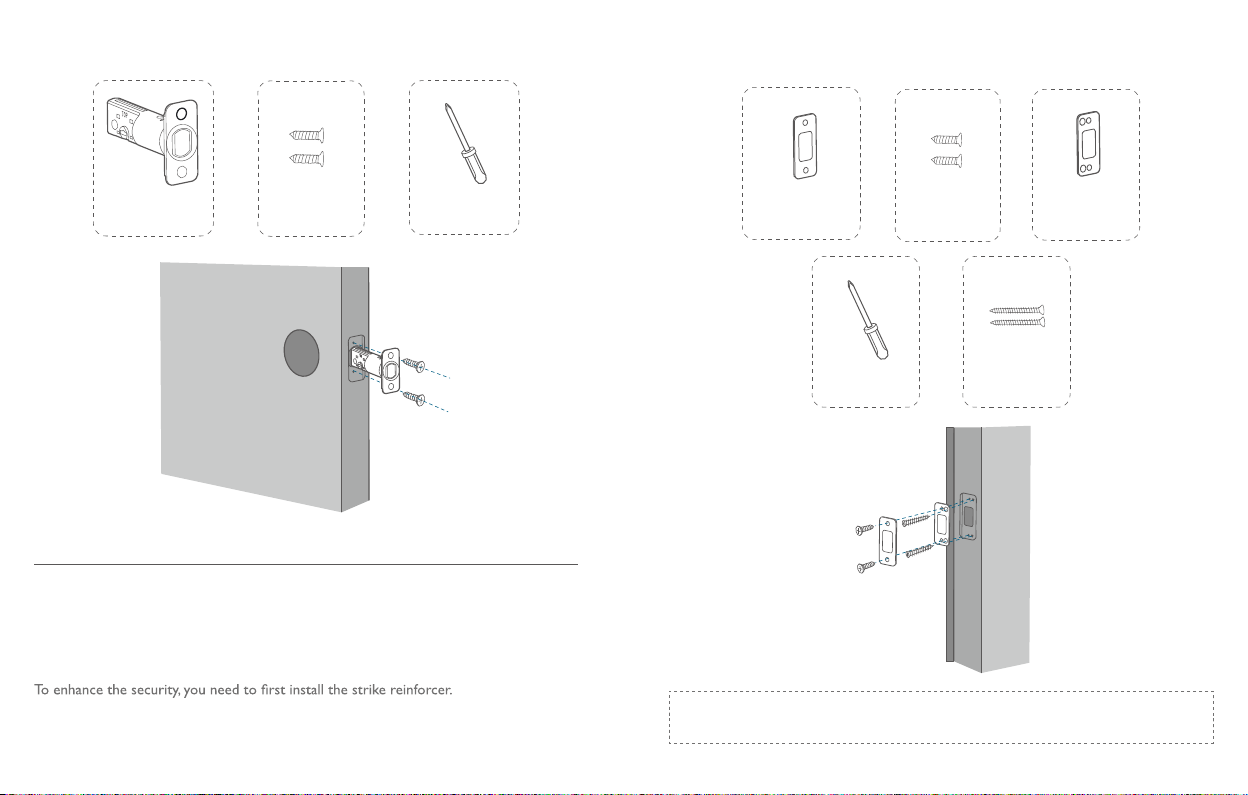 To enhance the security, you need to first install the strike reinforcer.