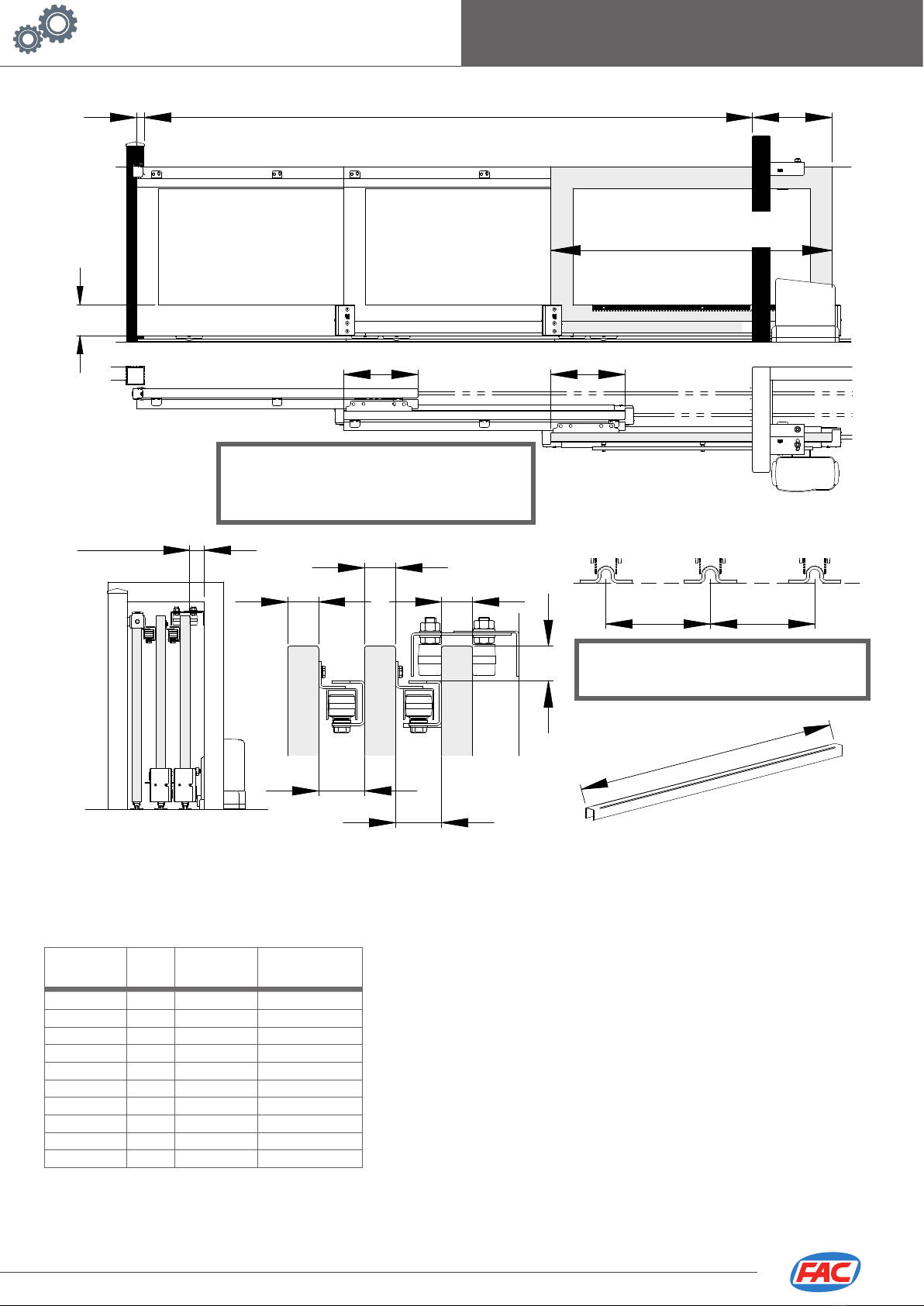 FAC