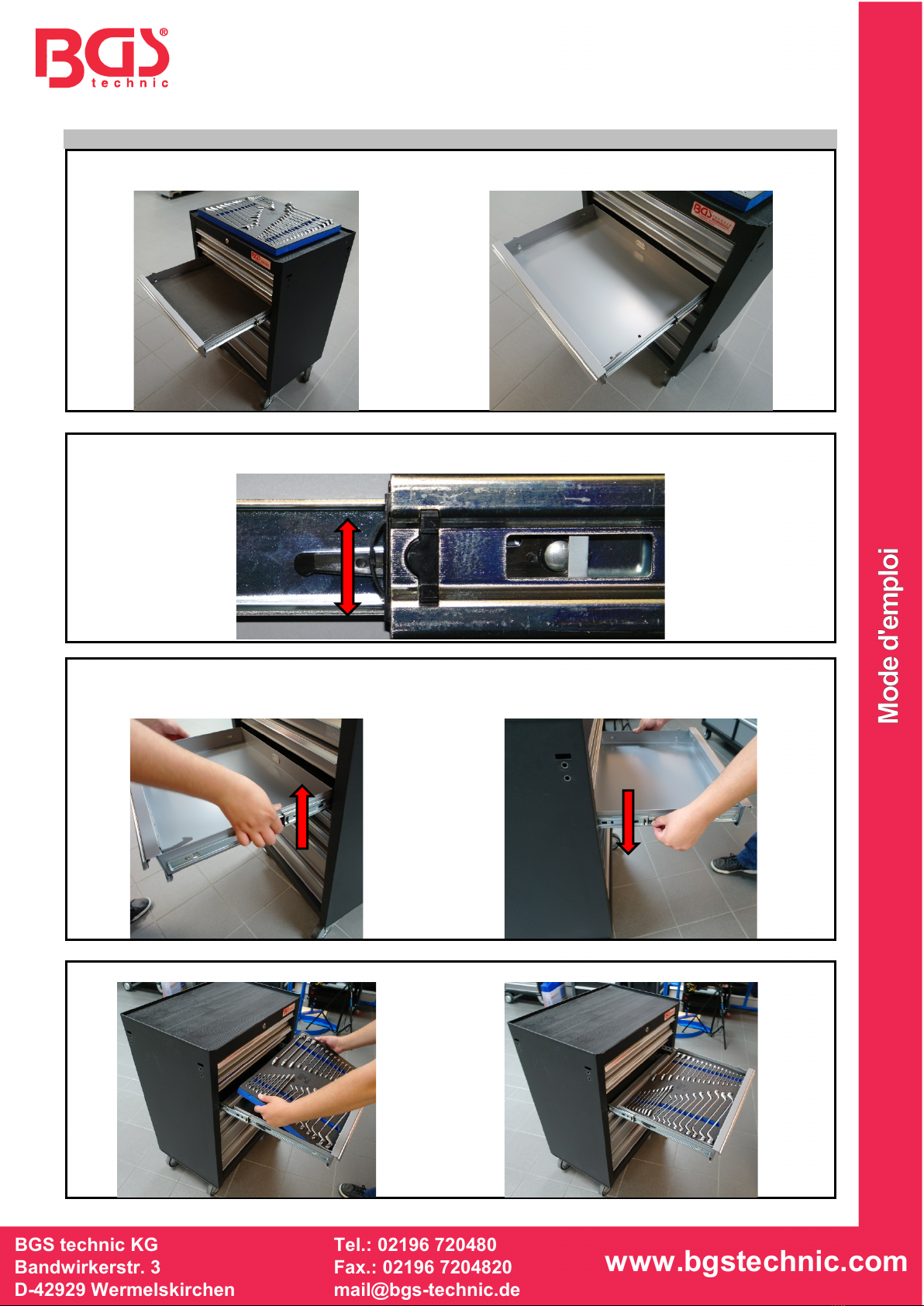 BGS® technic

Mode d'emploi

BGS technic KG
Bandwirkerstr. 3
D-42929 Wermelskirchen

Tel.: 02196 720480
Fax.: 02196 7204820
mail@bgs-technic.de

www.bgstechnic.com