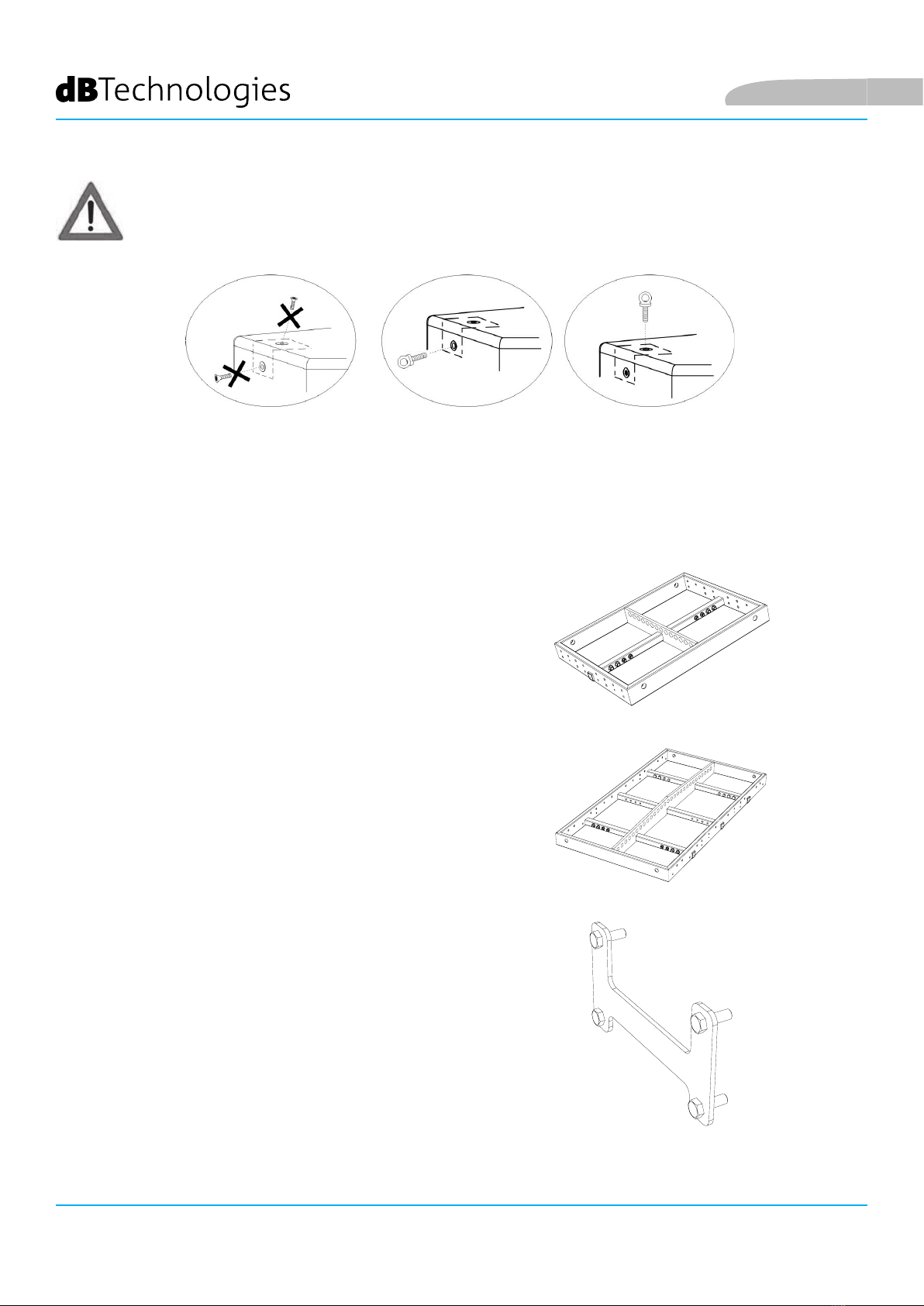 dBTechnologies