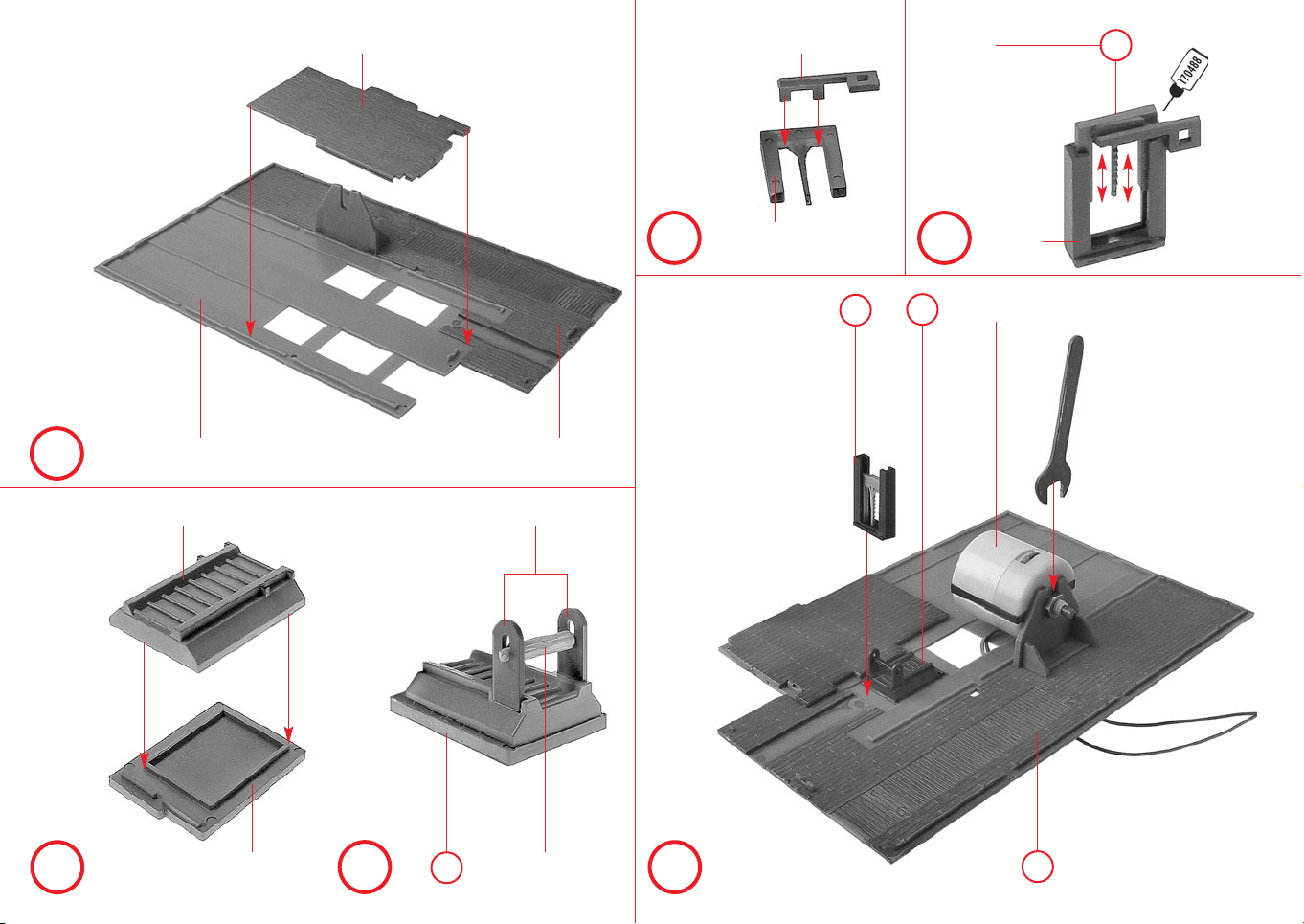 170488