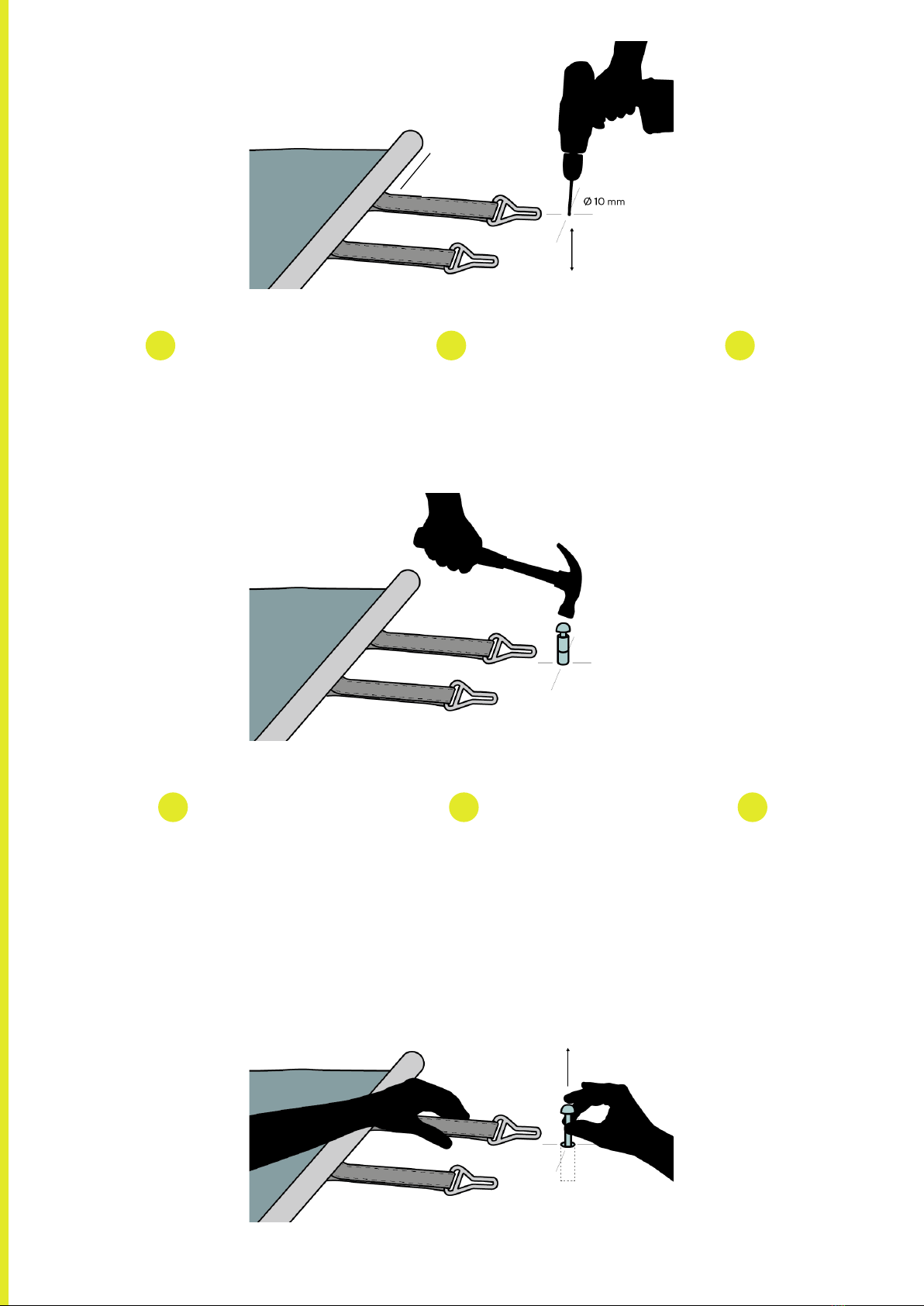 Ø 10 mm