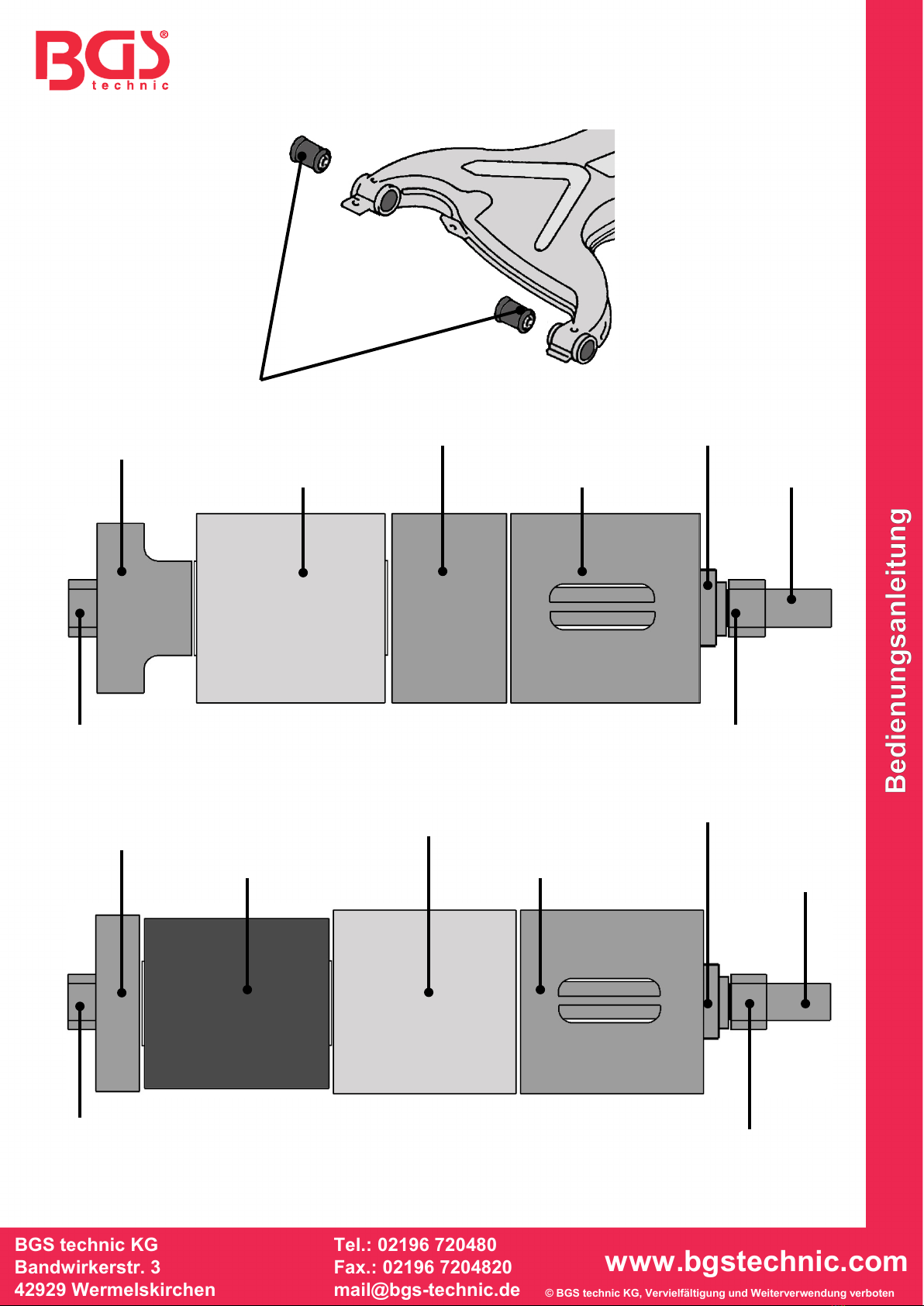 BGS® technic

Bedienungsanleitung

BGS technic KG
Bandwirkerstr. 3
42929 Wermelskirchen

Tel.: 02196 720480
Fax.: 02196 7204820
mail@bgs-technic.de

www.bgstechnic.com
© BGS technic KG, Vervielfältigung und Weiterverwendung verboten