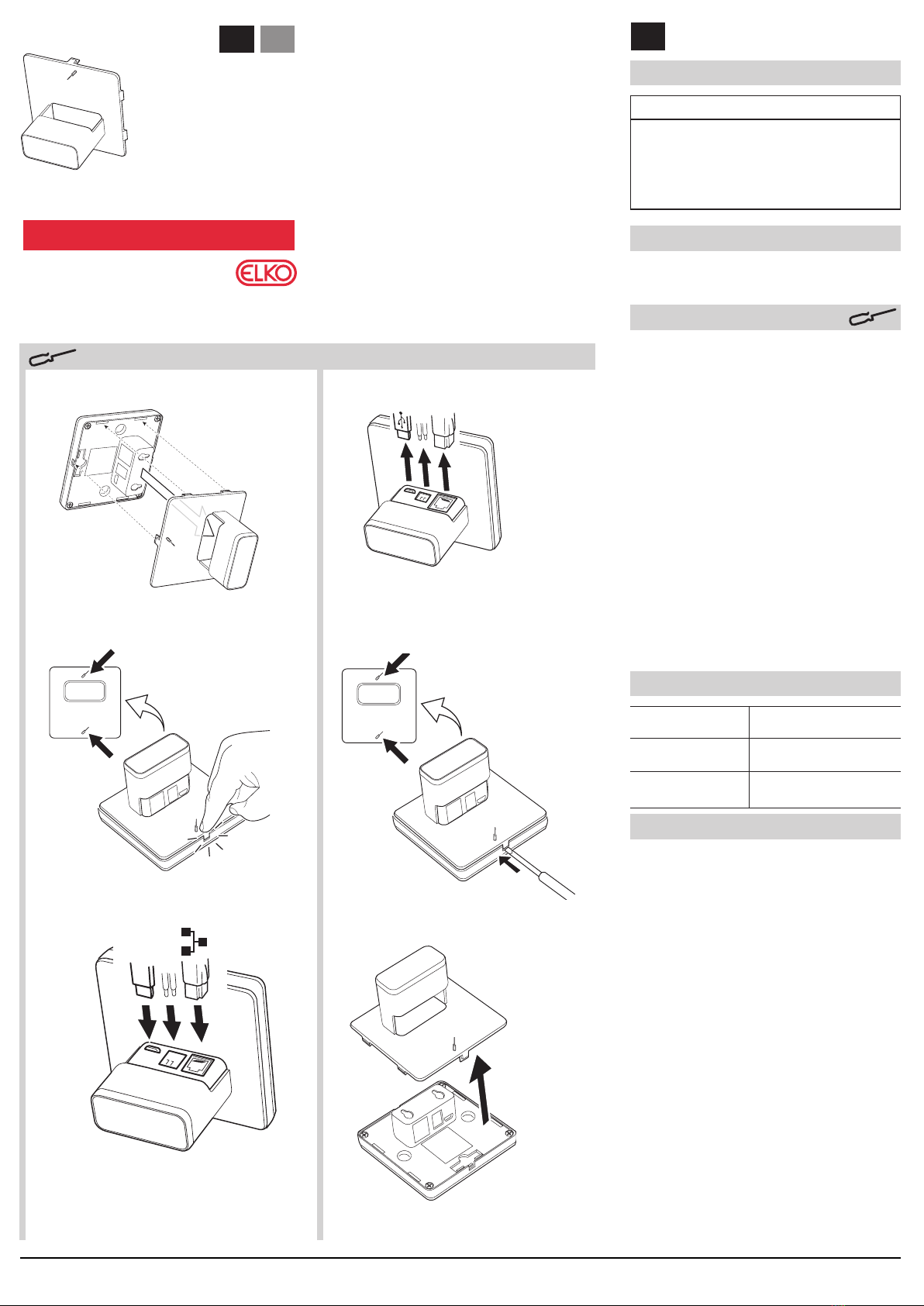 ELKO