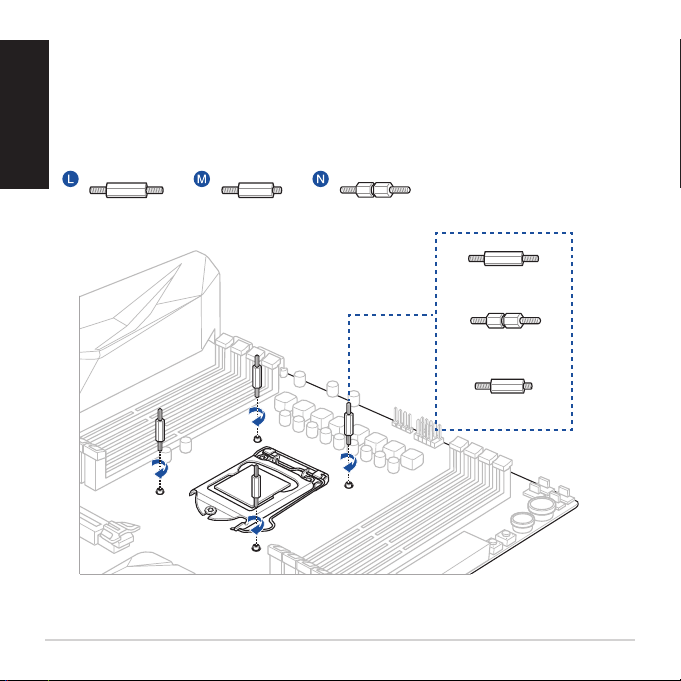 L

M

N