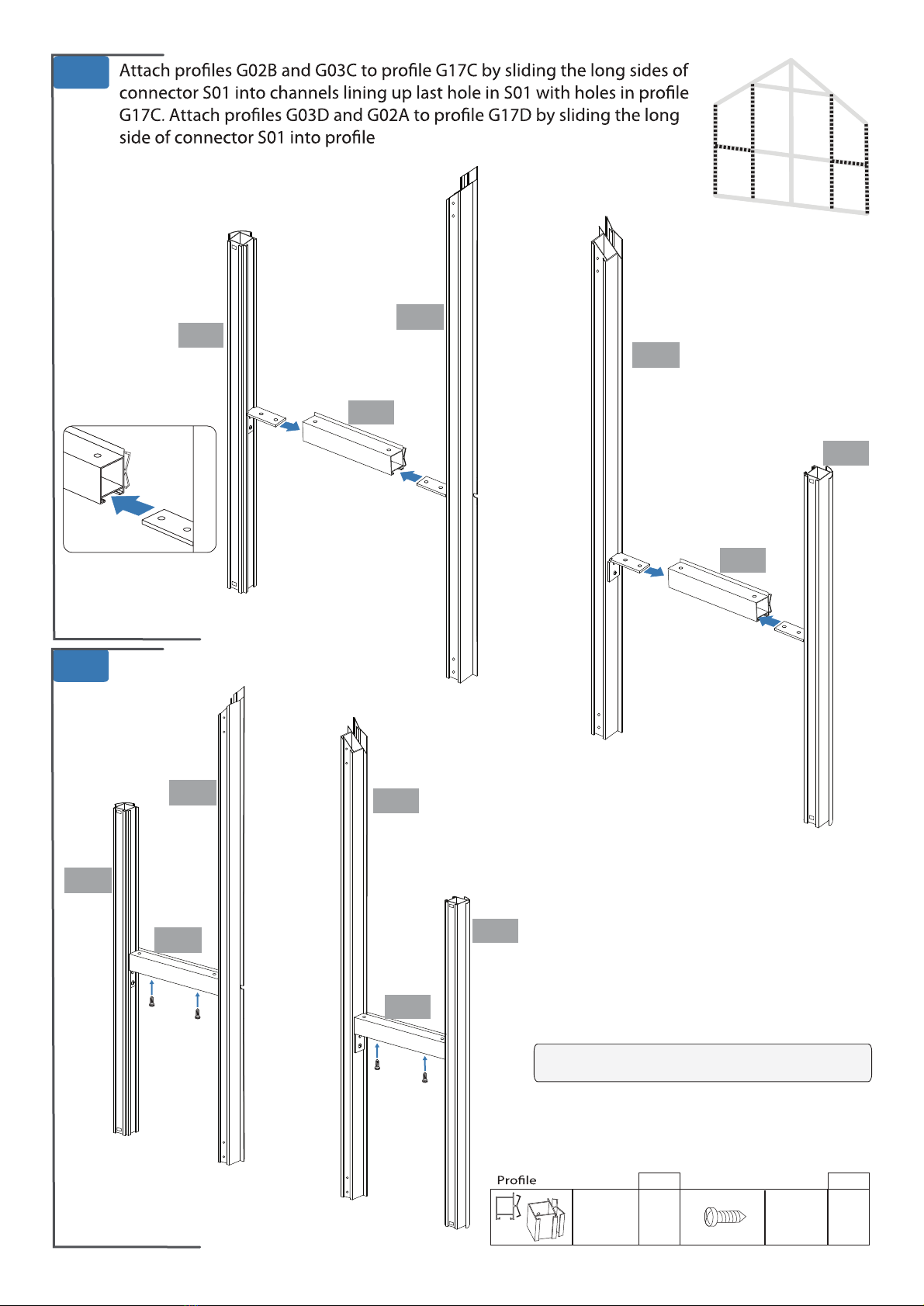 Attach profiles G02B and G03C to profile G17C by sliding the long sides of connector S01 into channels lining up last hole in S01 with holes in profile G17C. Attach profiles G03D and G02A to profile G17D by sliding the long side of connector S01 into profile

Profile