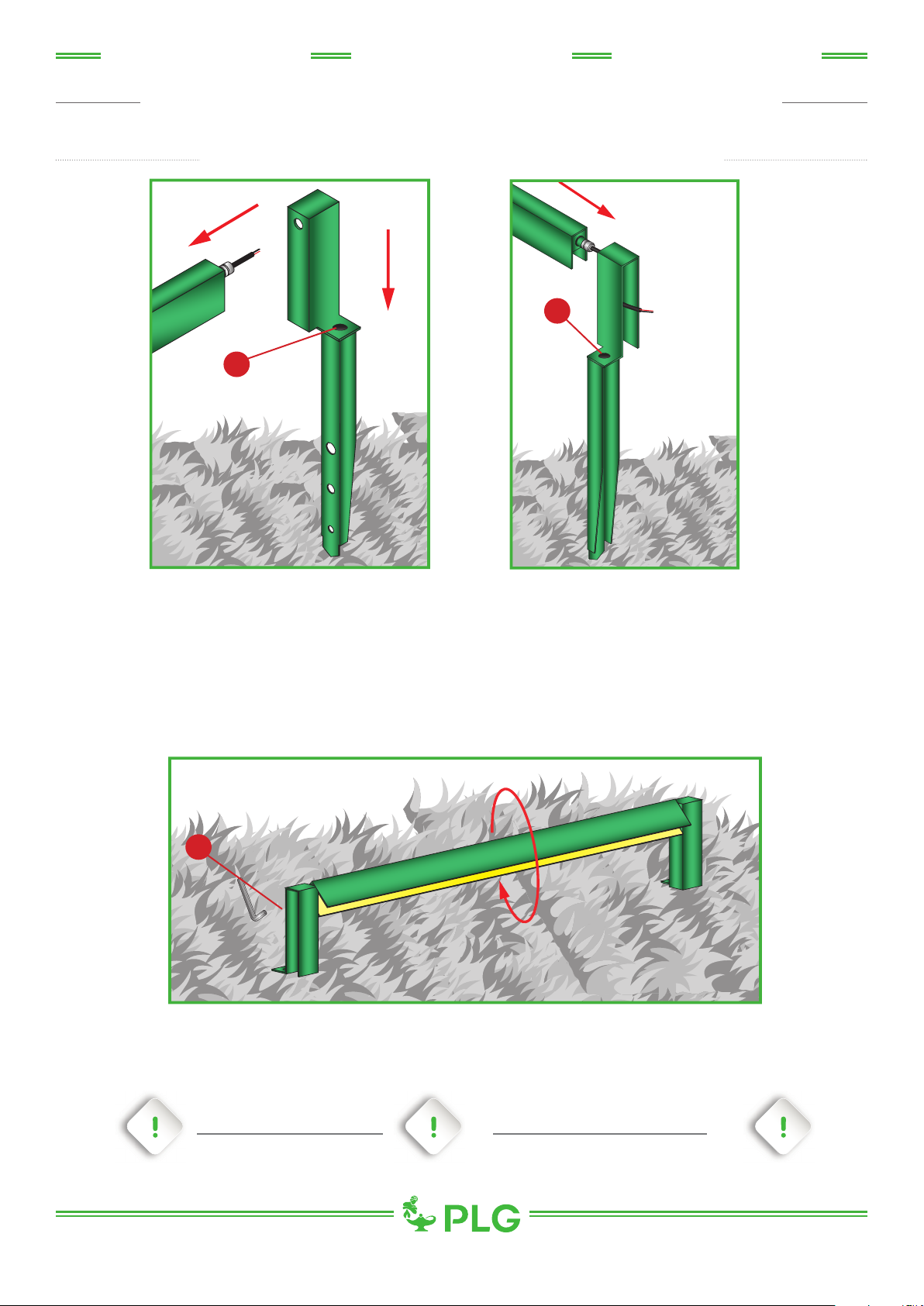 !

!

!

PLG