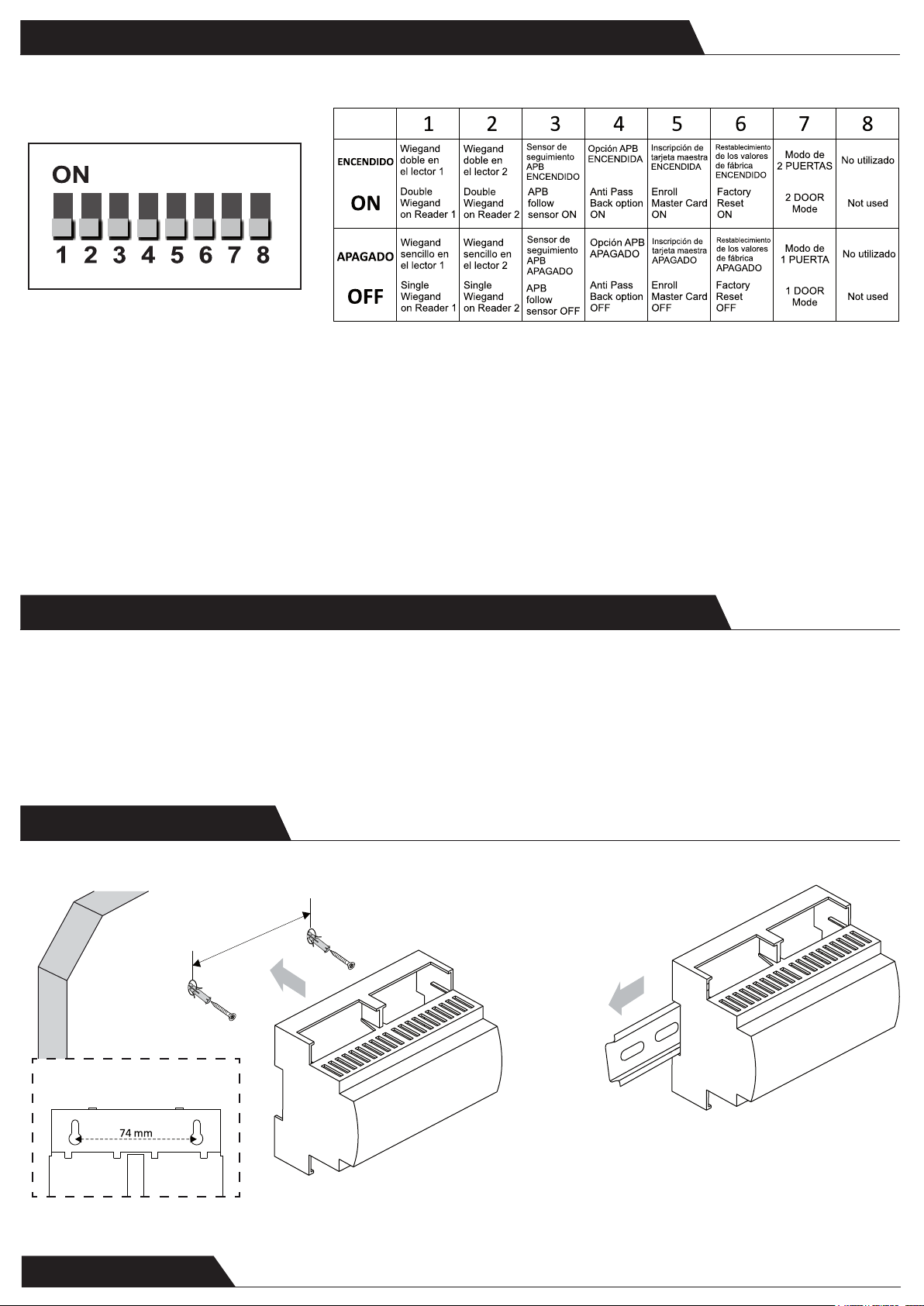 ON

1 2 3 4 5 6 7 8

| | 1 | 2 | 3 | 4 | 5 | 6 | 7 | 8 |
|---|---|---|---|---|---|---|---|---|
| ENCENDIDO | Wiegand doble en el lector 1 | Wiegand doble en el lector 2 | Sensor de seguimiento APB ENCENDIDO | Opción APB ENCENDIDA | Inscripción de tarjeta maestra ENCENDIDA | Restablecimiento de los valores de fábrica ENCENDIDO | Modo de 2 PUERTAS | No utilizado |
| ON | Double Wiegand on Reader 1 | Double Wiegand on Reader 2 | APB follow sensor ON | Anti Pass Back option ON | Enroll Master Card ON | Factory Reset ON | 2 DOOR Mode | Not used |
| APAGADO | Wiegand sencillo en el lector 1 | Wiegand sencillo en el lector 2 | Sensor de seguimiento APB APAGADO | Opción APB APAGADO | Inscripción de tarjeta maestra APAGADO | Restablecimiento de los valores de fábrica APAGADO | Modo de 1 PUERTA | No utilizado |
| OFF | Single Wiegand on Reader 1 | Single Wiegand on Reader 2 | APB follow sensor OFF | Anti Pass Back option OFF | Enroll Master Card OFF | Factory Reset OFF | 1 DOOR Mode | Not used |

74 mm