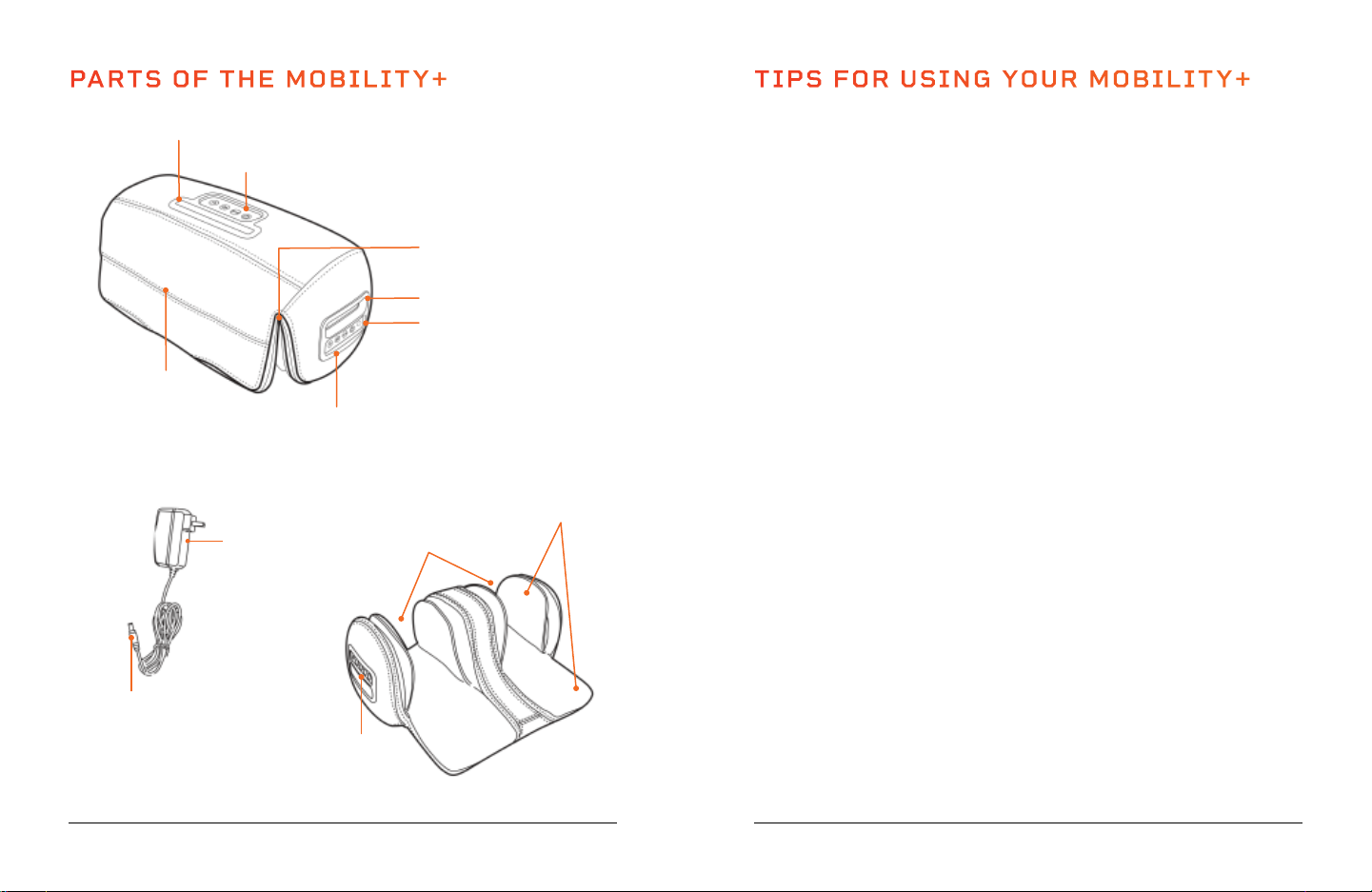 PARTS OF THE MOBILITY+

TIPS FOR USING YOUR MOBILITY+