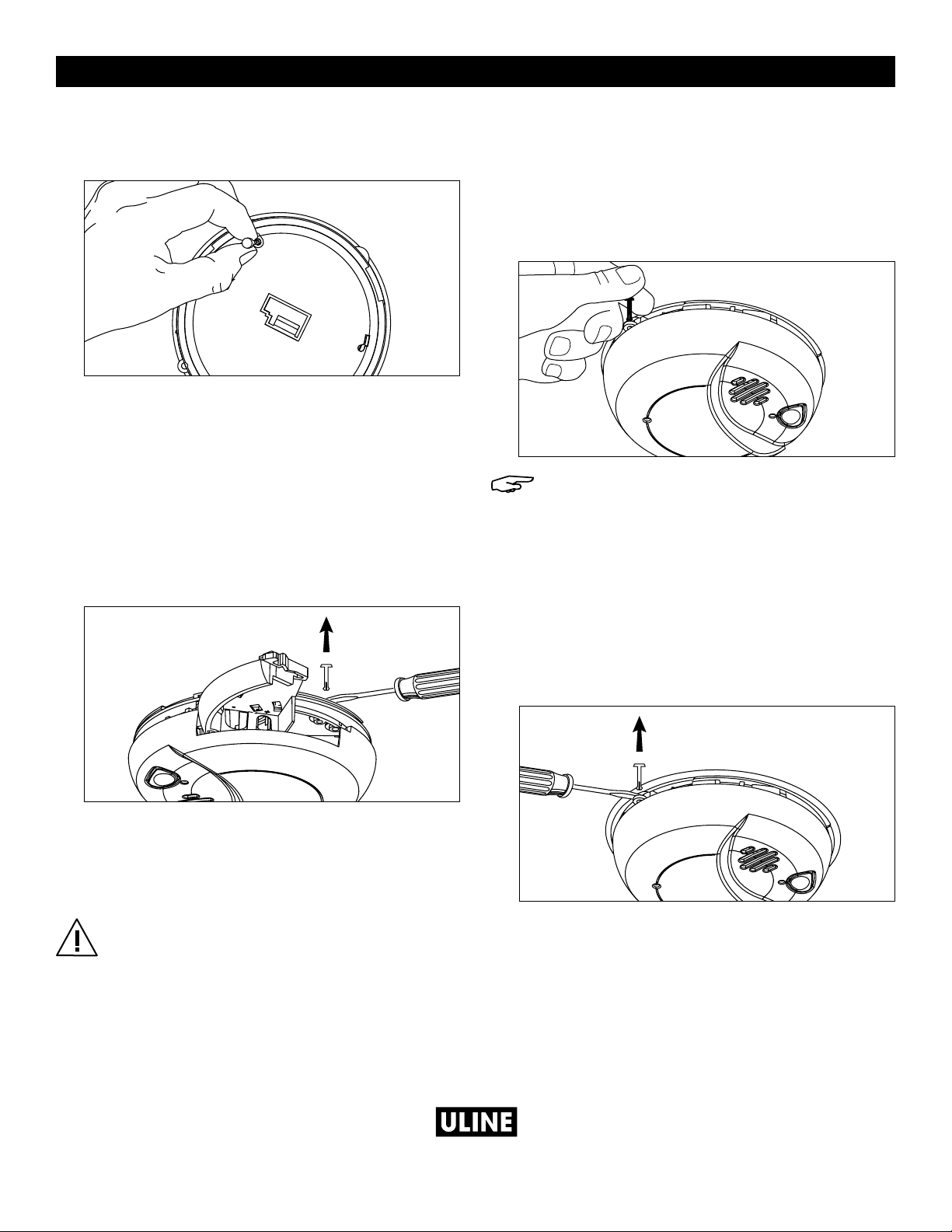 ULINE