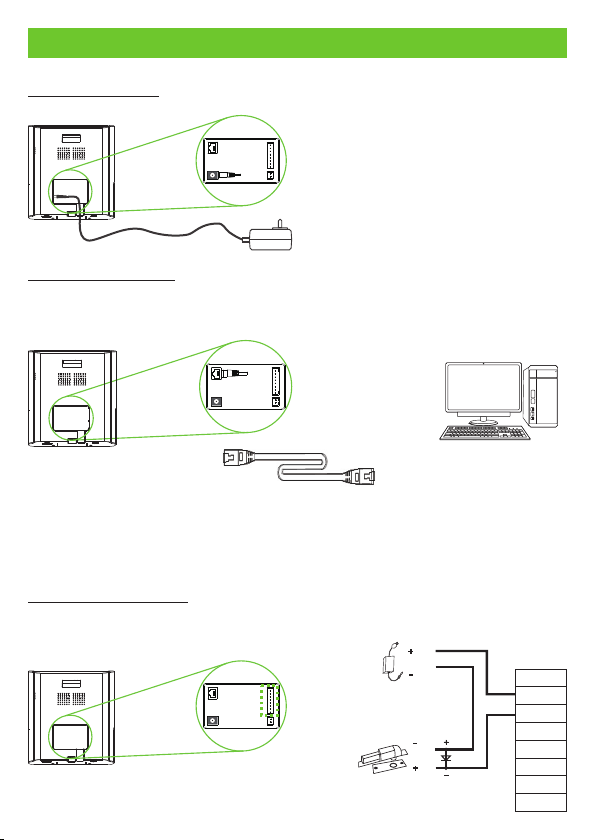 +
-
-
+
+
-