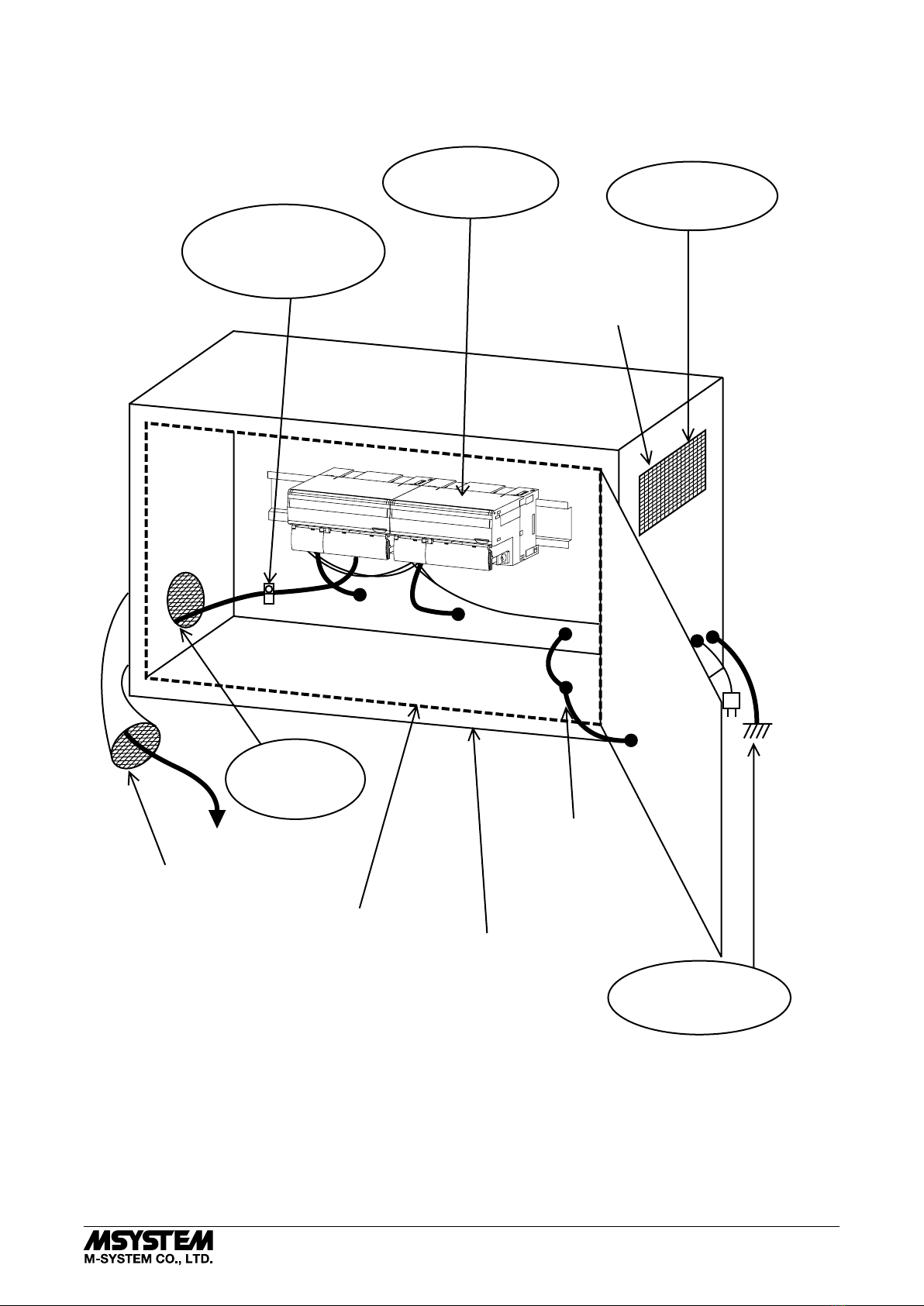 MSYSTEM
M-SYSTEM CO., LTD.