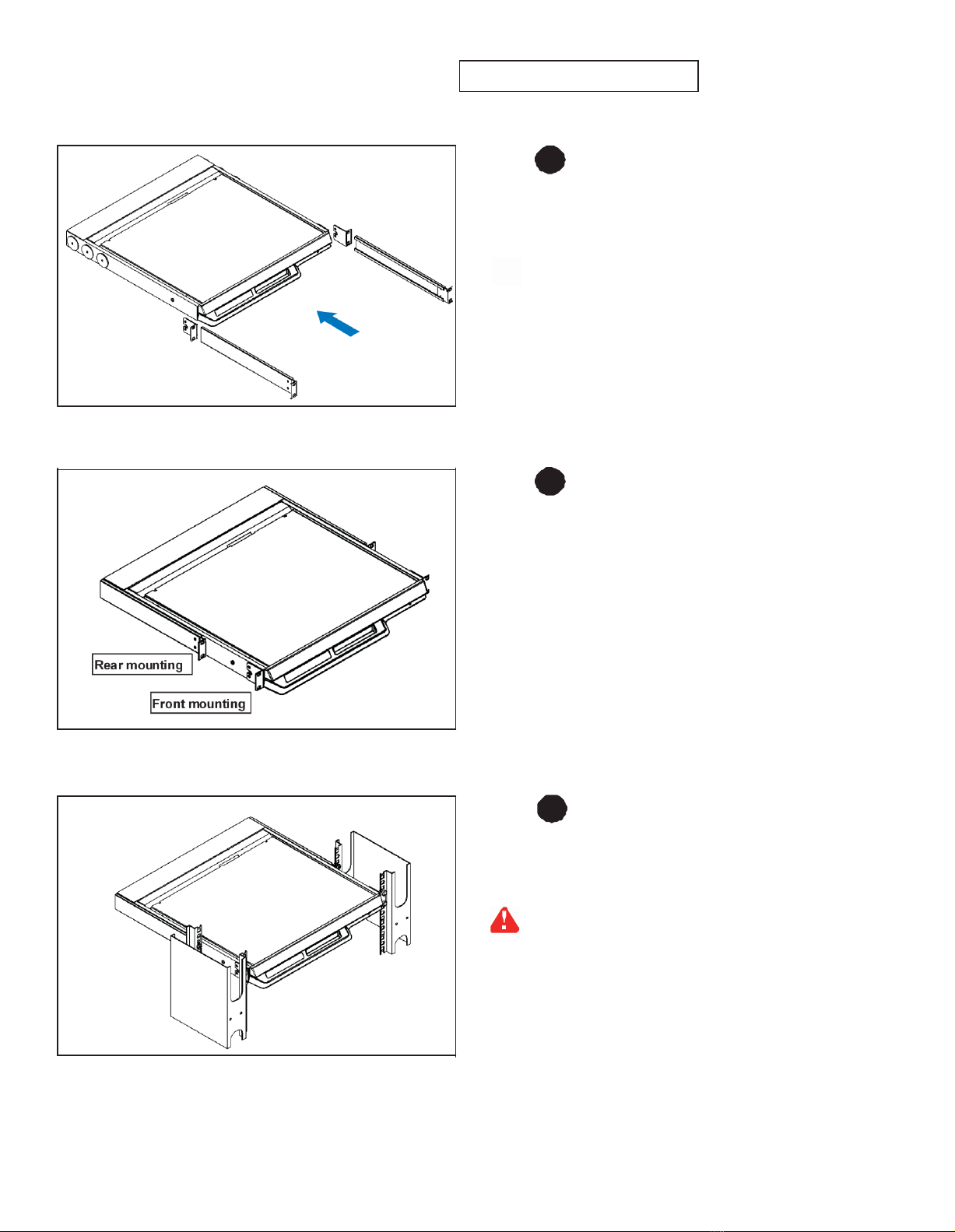 Rear mounting

Front mounting