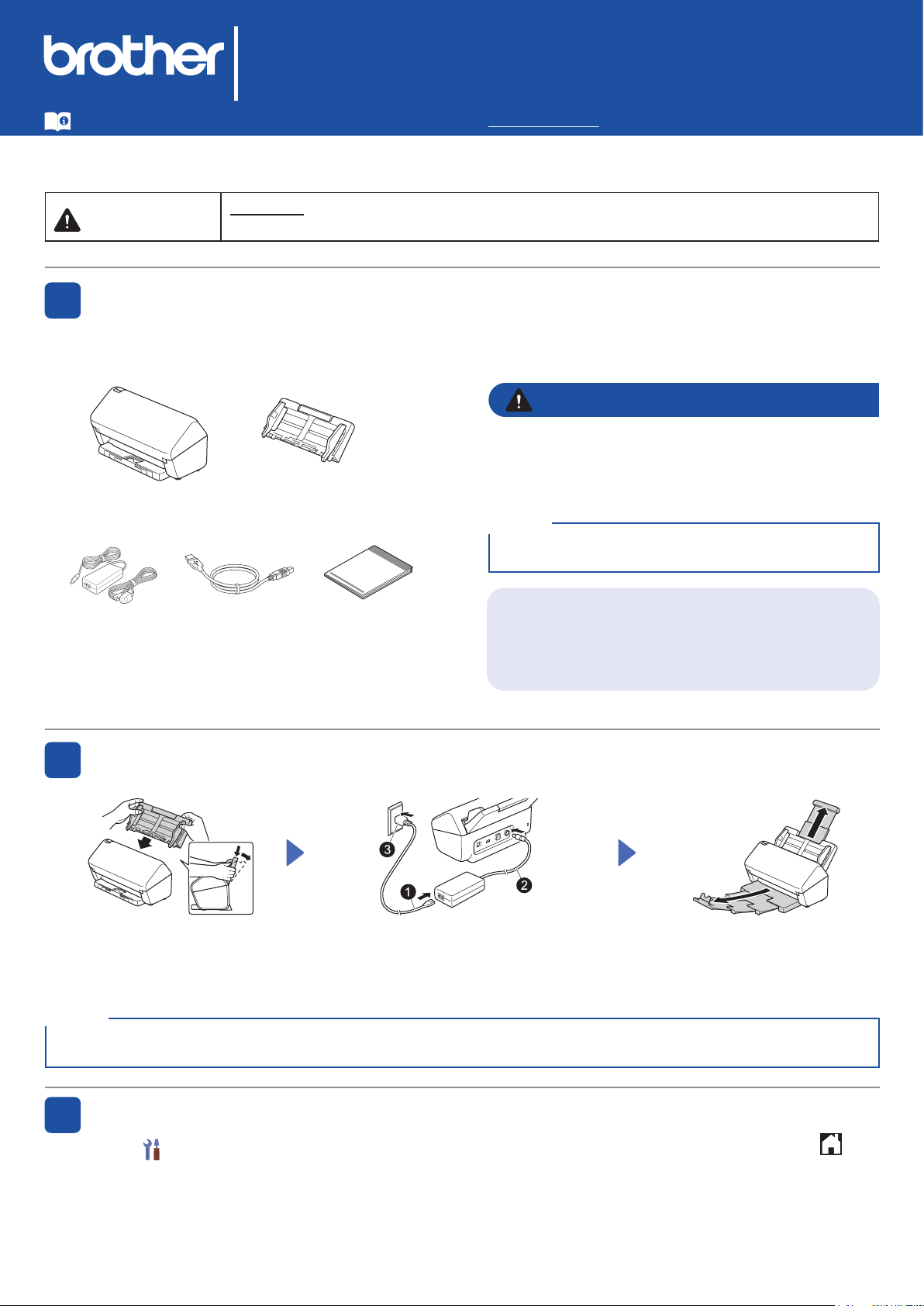 brother

❶

❷

❸