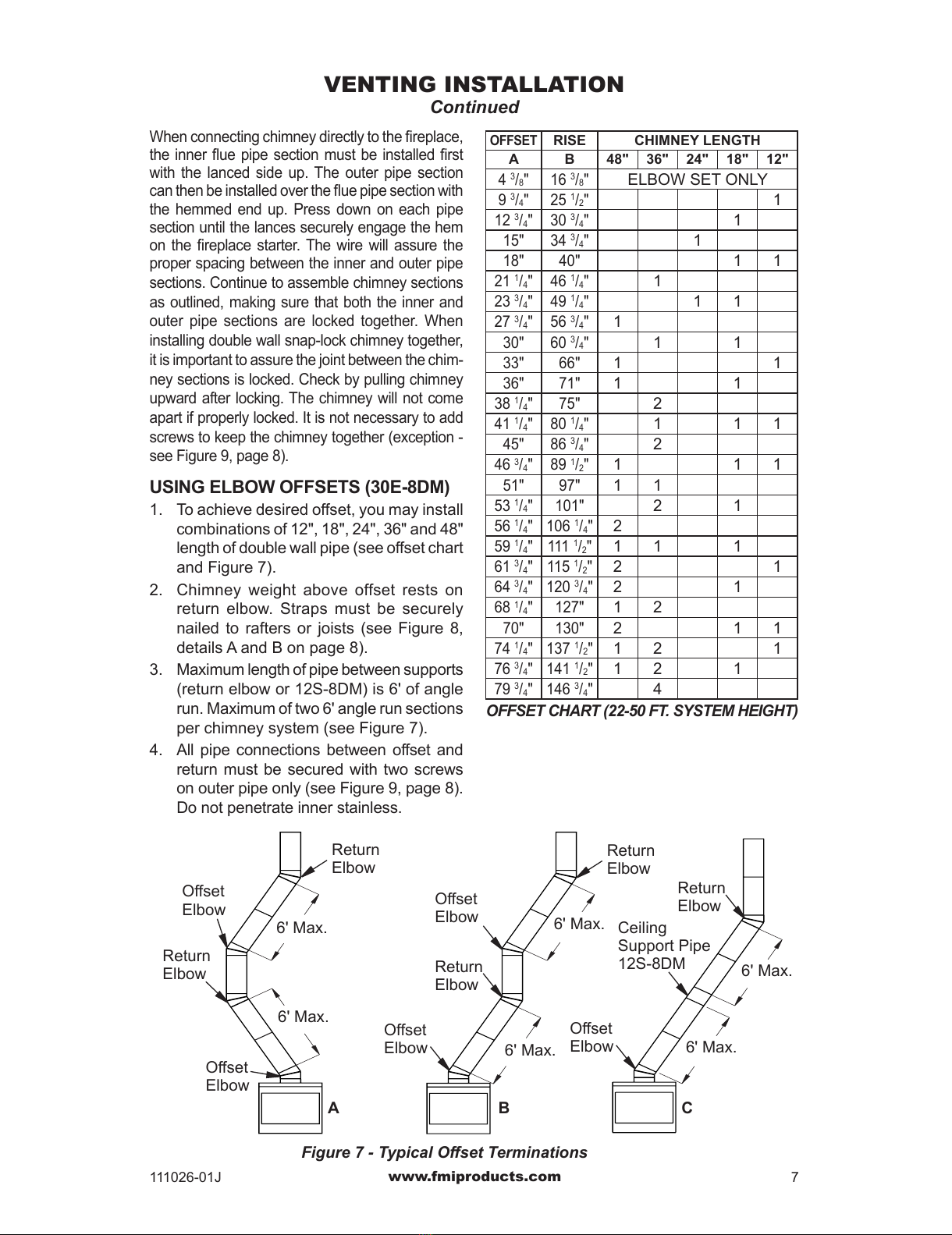 VENTING INSTALLATION
Continued

When connecting chimney directly to the fireplace, the inner flue pipe section must be installed first with the lanced side up. The outer pipe section can then be installed over the flue pipe section with the hemmed end up. Press down on each pipe section until the lances securely engage the hem on the fireplace starter. The wire will assure the proper spacing between the inner and outer pipe sections. Continue to assemble chimney sections as outlined, making sure that both the inner and outer pipe sections are locked together. When installing double wall snap-lock chimney together, it is important to assure the joint between the chimney sections is locked. Check by pulling chimney upward after locking. The chimney will not come apart if properly locked. It is not necessary to add screws to keep the chimney together (exception - see Figure 9, page 8).

USING ELBOW OFFSETS (30E-8DM)

1. To achieve desired offset, you may install combinations of 12", 18", 24", 36" and 48" length of double wall pipe (see offset chart and Figure 7).
2. Chimney weight above offset rests on return elbow. Straps must be securely nailed to rafters or joists (see Figure 8, details A and B on page 8).
3. Maximum length of pipe between supports (return elbow or 12S-8DM) is 6' of angle run. Maximum of two 6' angle run sections per chimney system (see Figure 7).
4. All pipe connections between offset and return must be secured with two screws on outer pipe only (see Figure 9, page 8). Do not penetrate inner stainless.

| OFFSET | RISE | CHIMNEY LENGTH | | | | |
|---|---|---|---|---|---|---|
| A | B | 48" | 36" | 24" | 18" | 12" |
| 4 $^3/_8$" | 16 $^3/_8$" | ELBOW SET ONLY | | | | |
| 9 $^3/_4$" | 25 $^1/_2$" | | | | | 1 |
| 12 $^3/_4$" | 30 $^3/_4$" | | | | 1 | |
| 15" | 34 $^3/_4$" | | | 1 | | |
| 18" | 40" | | | | 1 | 1 |
| 21 $^1/_4$" | 46 $^1/_4$" | | 1 | | | |
| 23 $^3/_4$" | 49 $^1/_4$" | | | 1 | 1 | |
| 27 $^3/_4$" | 56 $^3/_4$" | 1 | | | | |
| 30" | 60 $^3/_4$" | | 1 | | 1 | |
| 33" | 66" | 1 | | | | 1 |
| 36" | 71" | 1 | | | 1 | |
| 38 $^1/_4$" | 75" | | 2 | | | |
| 41 $^1/_4$" | 80 $^1/_4$" | | 1 | | 1 | 1 |
| 45" | 86 $^3/_4$" | | 2 | | | |
| 46 $^3/_4$" | 89 $^1/_2$" | 1 | | | 1 | 1 |
| 51" | 97" | 1 | 1 | | | |
| 53 $^1/_4$" | 101" | | 2 | | 1 | |
| 56 $^1/_4$" | 106 $^1/_4$" | 2 | | | | |
| 59 $^1/_4$" | 111 $^1/_2$" | 1 | 1 | | 1 | |
| 61 $^3/_4$" | 115 $^1/_2$" | 2 | | | | 1 |
| 64 $^3/_4$" | 120 $^3/_4$" | 2 | | | 1 | |
| 68 $^1/_4$" | 127" | 1 | 2 | | | |
| 70" | 130" | 2 | | | 1 | 1 |
| 74 $^1/_4$" | 137 $^1/_2$" | 1 | 2 | | | 1 |
| 76 $^3/_4$" | 141 $^1/_2$" | 1 | 2 | | 1 | |
| 79 $^3/_4$" | 146 $^3/_4$" | | 4 | | | |

OFFSET CHART (22-50 FT. SYSTEM HEIGHT)

Return Elbow
Offset Elbow
6' Max.
Return Elbow
6' Max.
Offset Elbow
A

Return Elbow
Offset Elbow
6' Max.
Return Elbow
Offset Elbow
6' Max.
B

Return Elbow
Ceiling Support Pipe 12S-8DM
6' Max.
Offset Elbow
6' Max.
C

Figure 7 - Typical Offset Terminations

111026-01J www.fmiproducts.com 7