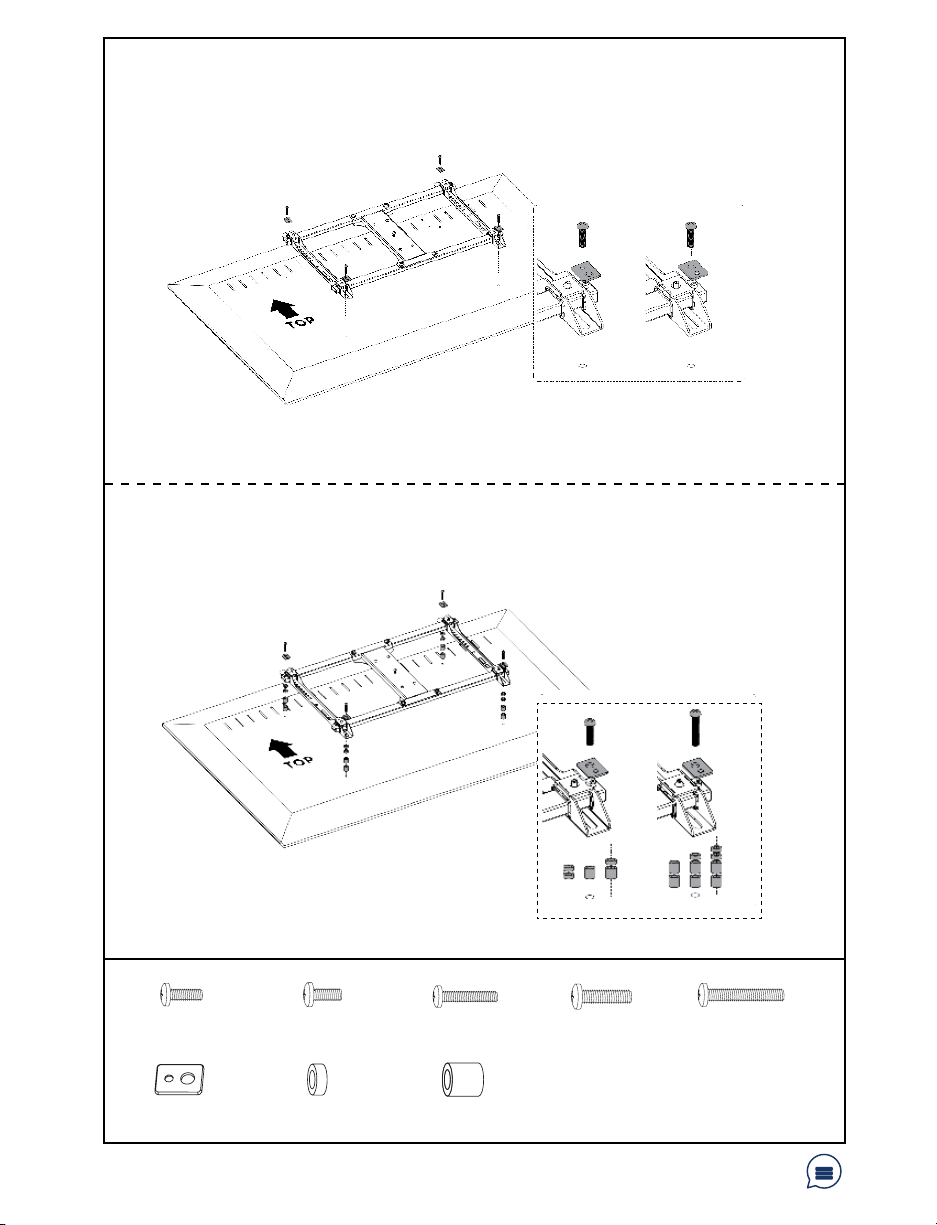 TOP

TOP