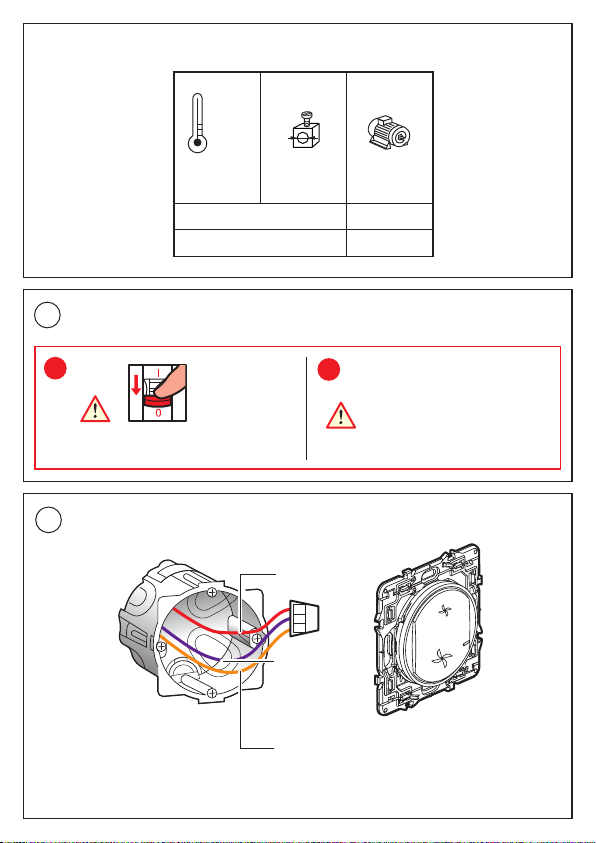 I
0