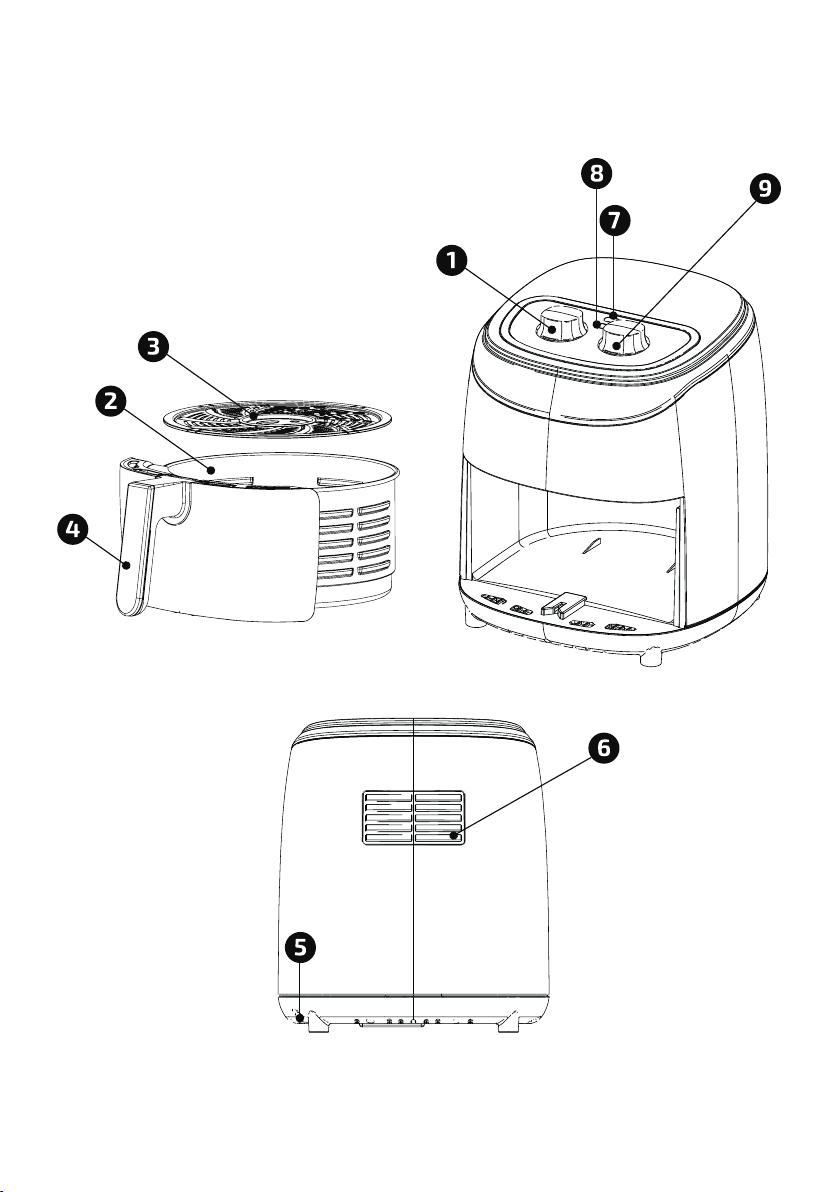 8
9
7
1
3
2
4
6
5