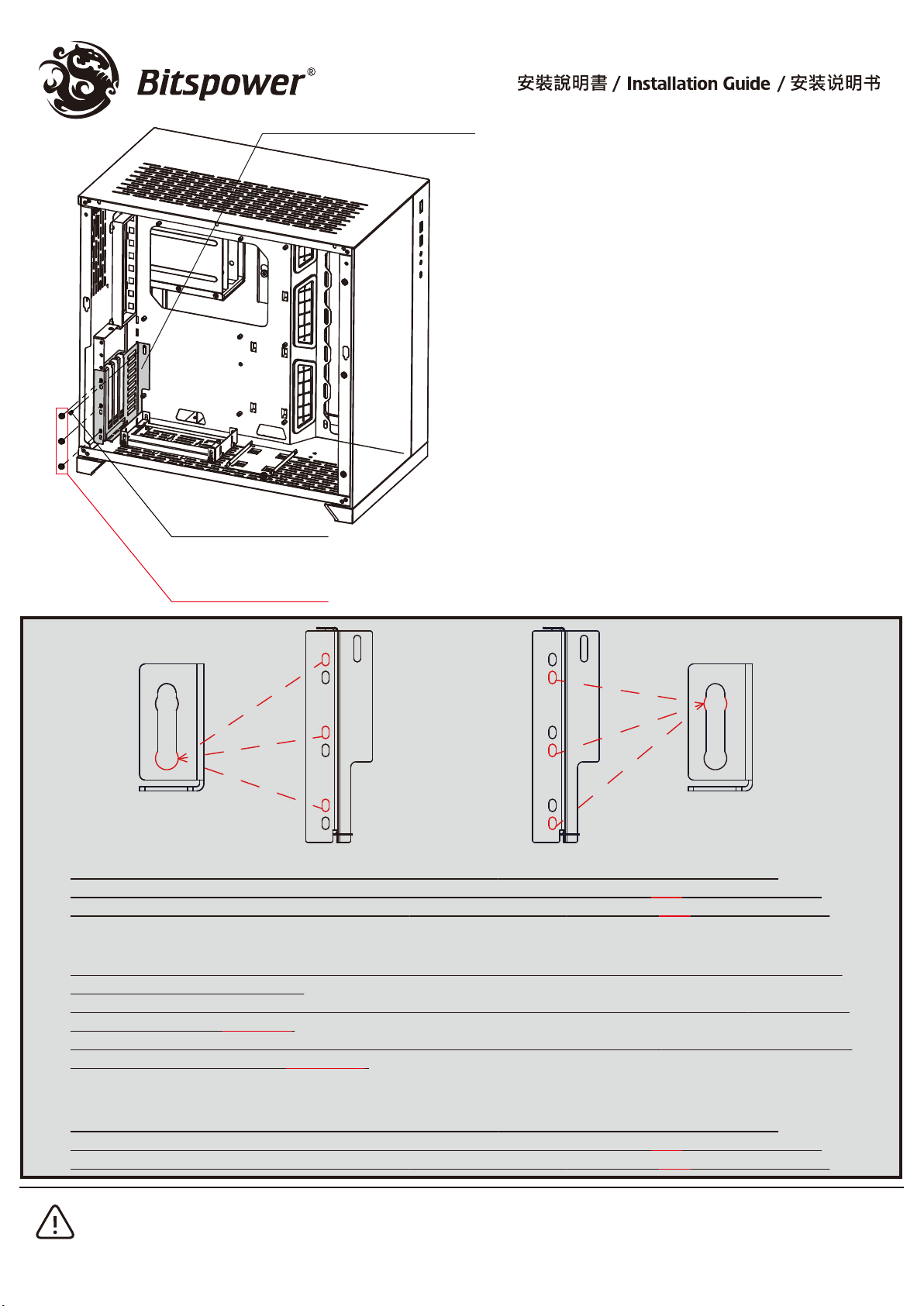 Bitspower®

安裝說明書 / Installation Guide / 安装说明书