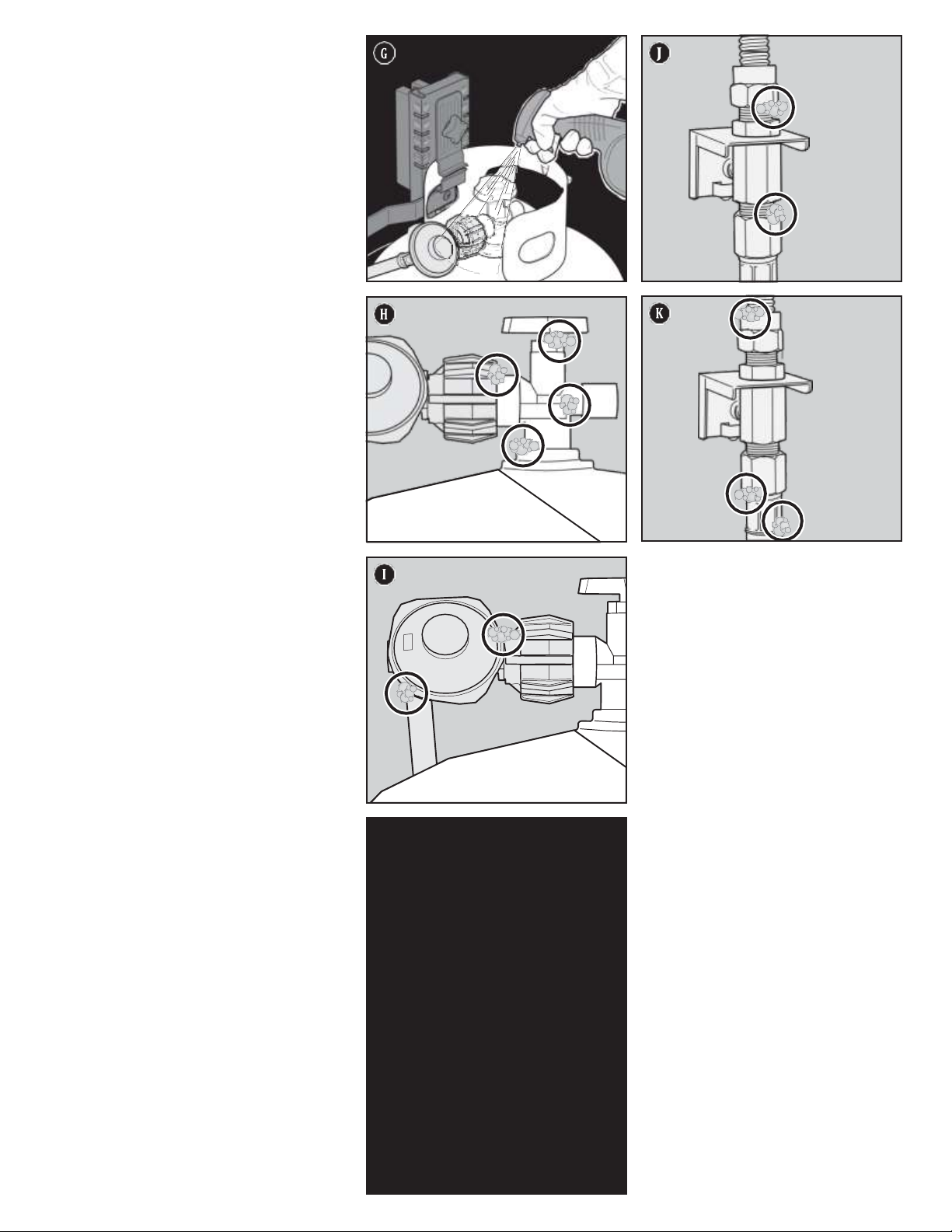 G

J

H

K

I