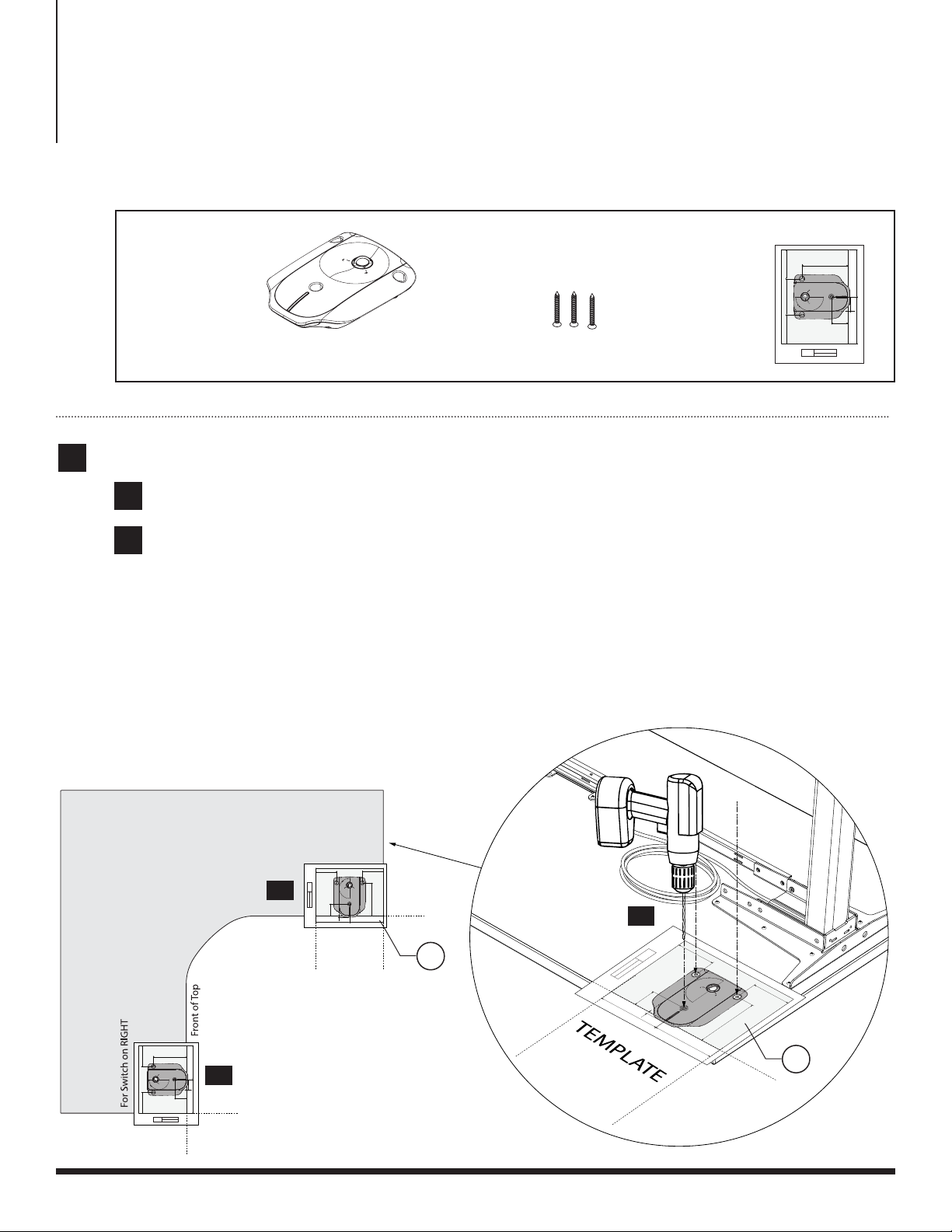 For Switch on RIGHT

Front of Top

TEMPLATE