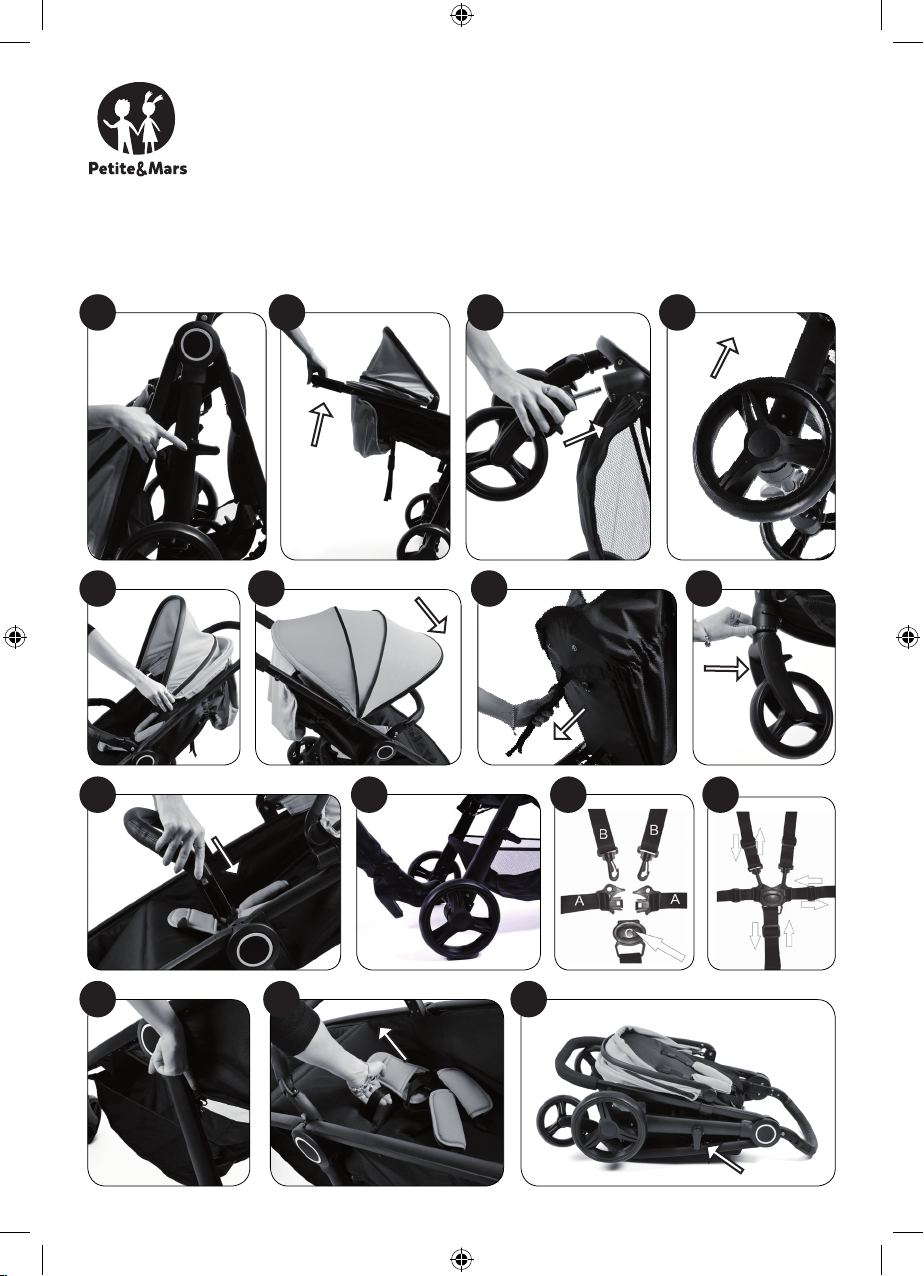 Petite&Mars

B B
A A
C