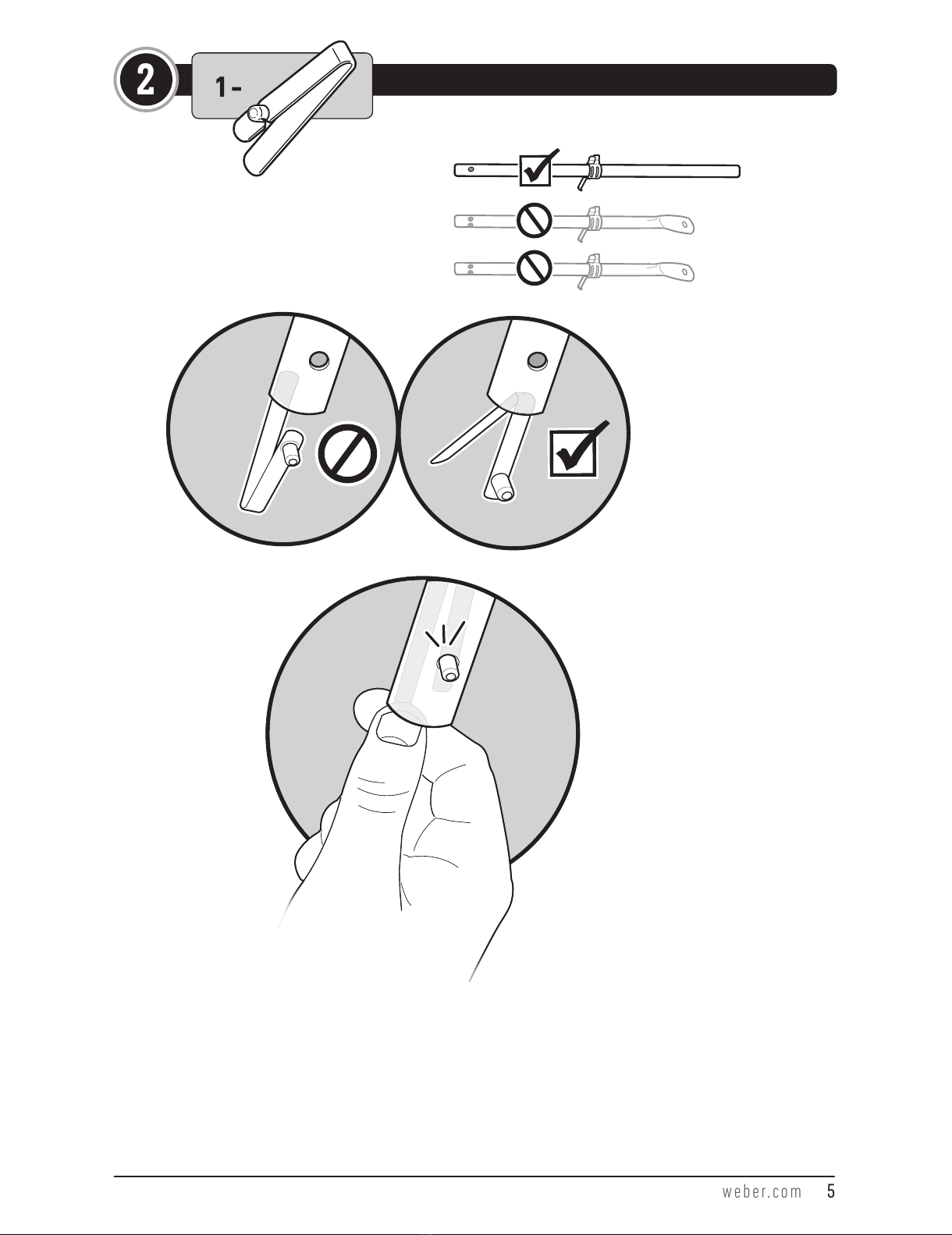 2

1-

weber.com 5