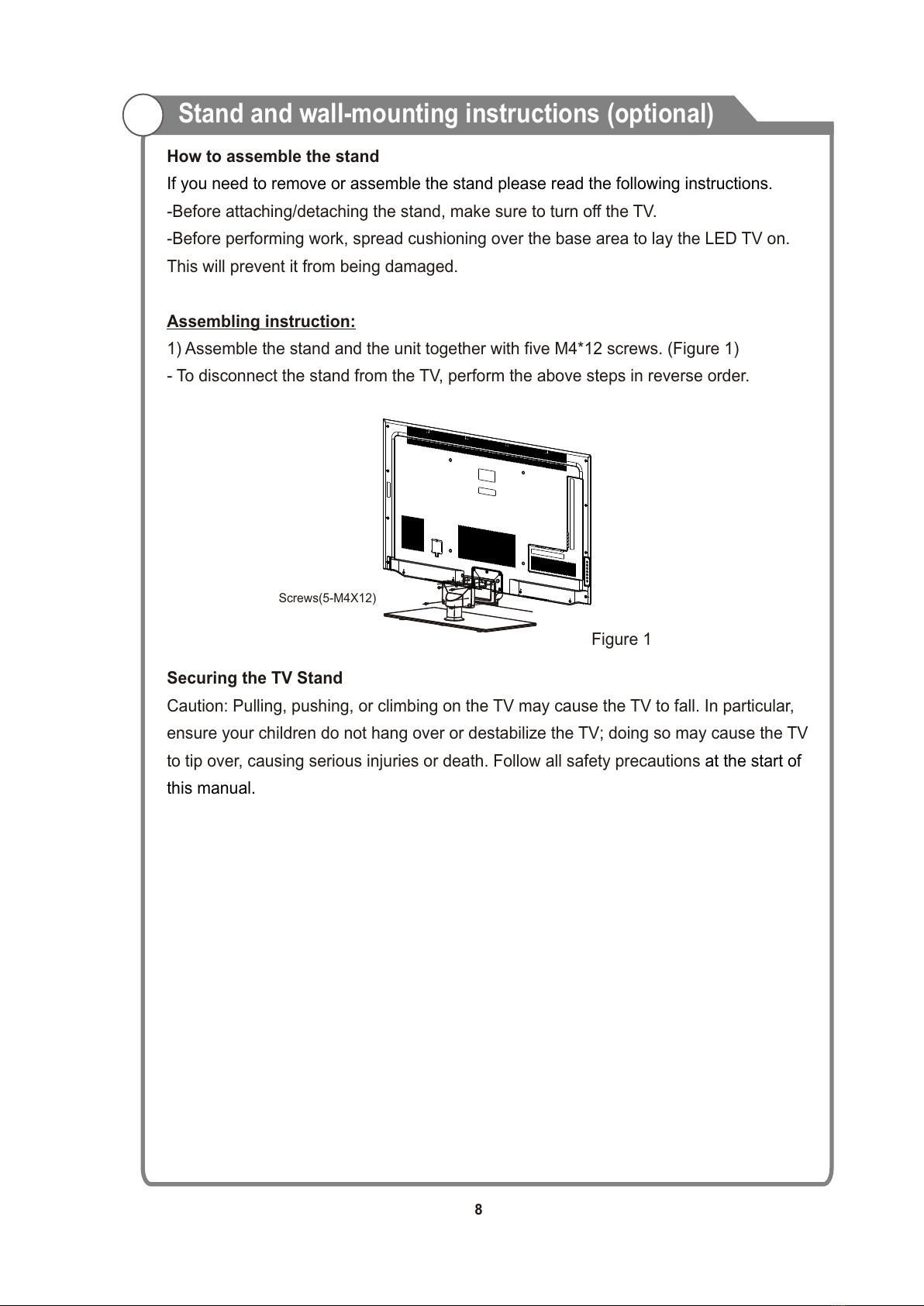 Stand and wall-mounting instructions (optional)

How to assemble the stand

If you need to remove or assemble the stand please read the following instructions.

-Before attaching/detaching the stand, make sure to turn off the TV.

-Before performing work, spread cushioning over the base area to lay the LED TV on. This will prevent it from being damaged.

Assembling instruction:

1) Assemble the stand and the unit together with five M4*12 screws. (Figure 1)

- To disconnect the stand from the TV, perform the above steps in reverse order.

Screws(5-M4X12)

Figure 1

Securing the TV Stand

Caution: Pulling, pushing, or climbing on the TV may cause the TV to fall. In particular, ensure your children do not hang over or destabilize the TV; doing so may cause the TV to tip over, causing serious injuries or death. Follow all safety precautions at the start of this manual.

8